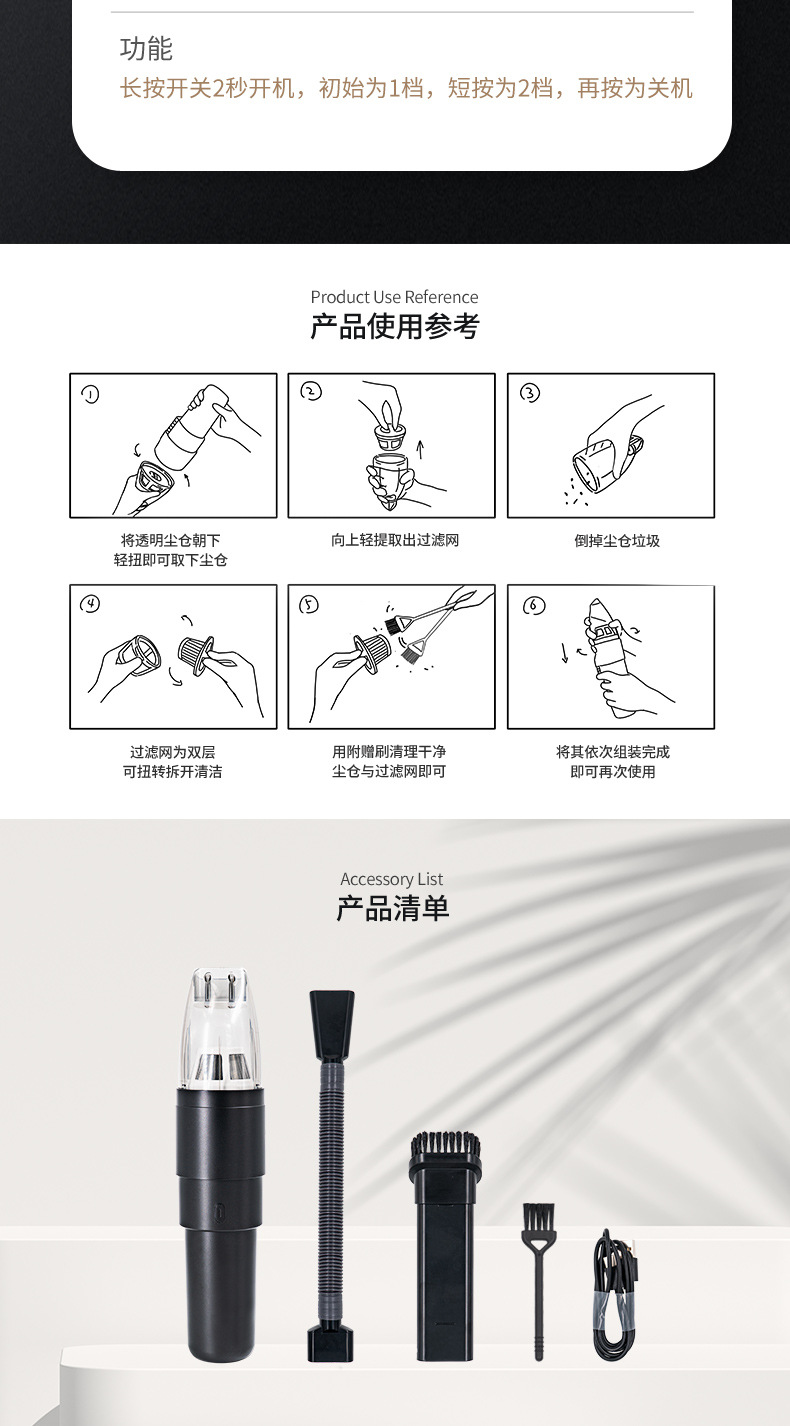 功能
长按开关2秒开机，初始为1档，短按为2档，再按为关机

Product Use Reference
产品使用参考

①
将透明尘仓朝下
轻扭即可取下尘仓

②
向上轻提取出过滤网

③
倒掉尘仓垃圾

④
过滤网为双层
可扭转拆开清洁

⑤
用附赠刷清理干净
尘仓与过滤网即可

⑥
将其依次组装完成
即可再次使用

Accessory List
产品清单