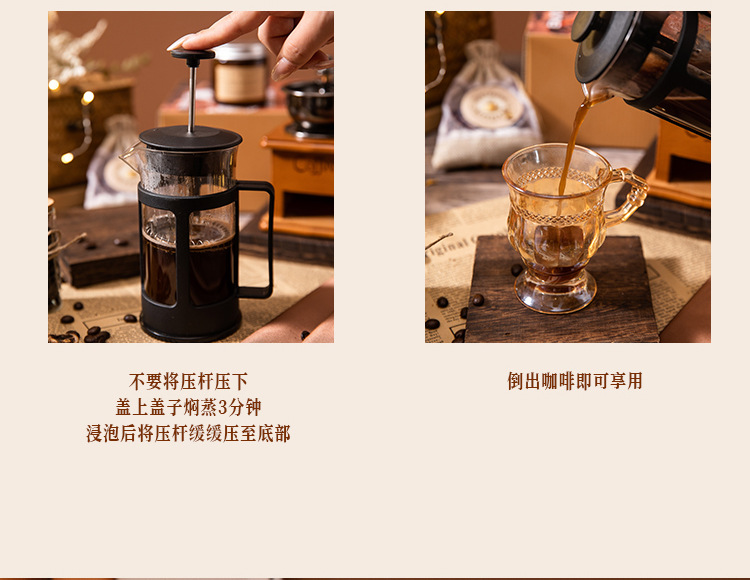 不要将压杆压下
盖上盖子焖蒸3分钟
浸泡后将压杆缓缓压至底部

倒出咖啡即可享用