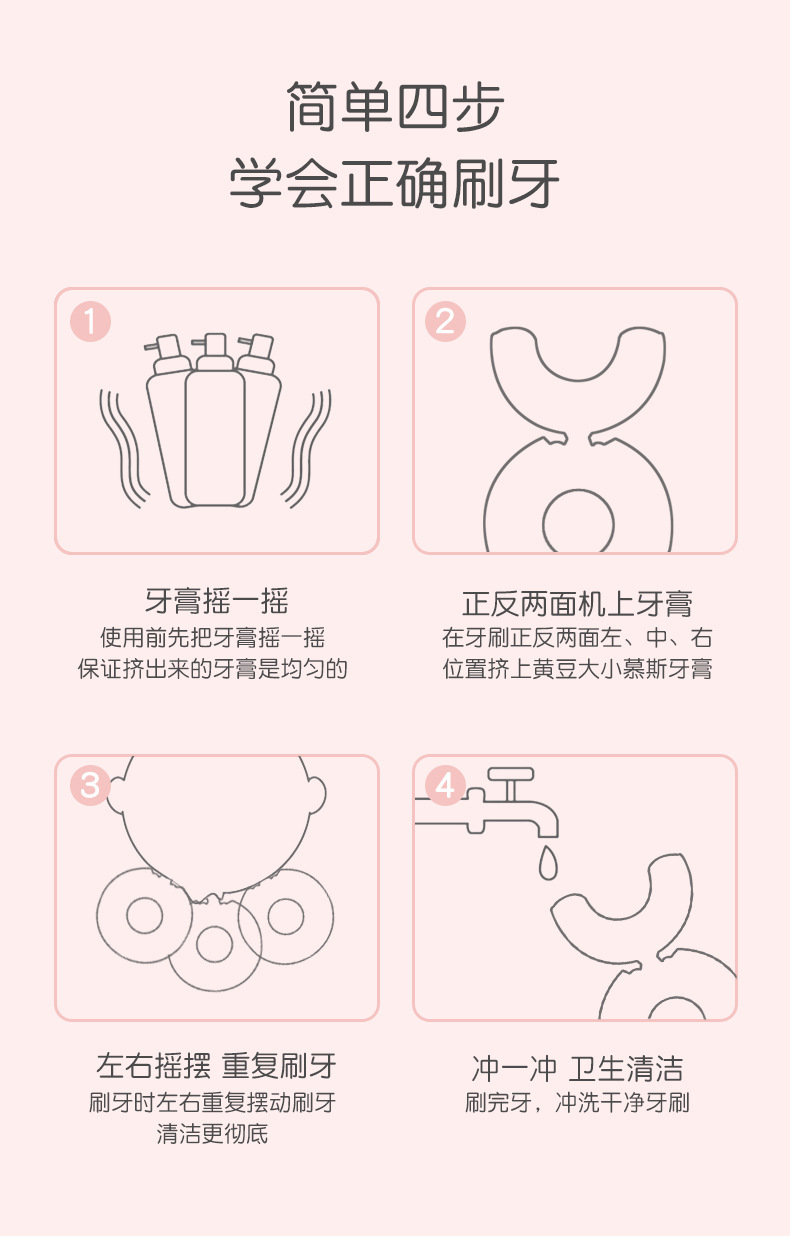 简单四步
学会正确刷牙

1

牙膏摇一摇
使用前先把牙膏摇一摇
保证挤出来的牙膏是均匀的

2

正反两面机上牙膏
在牙刷正反两面左、中、右
位置挤上黄豆大小慕斯牙膏

3

左右摇摆 重复刷牙
刷牙时左右重复摆动刷牙
清洁更彻底

4

冲一冲 卫生清洁
刷完牙，冲洗干净牙刷