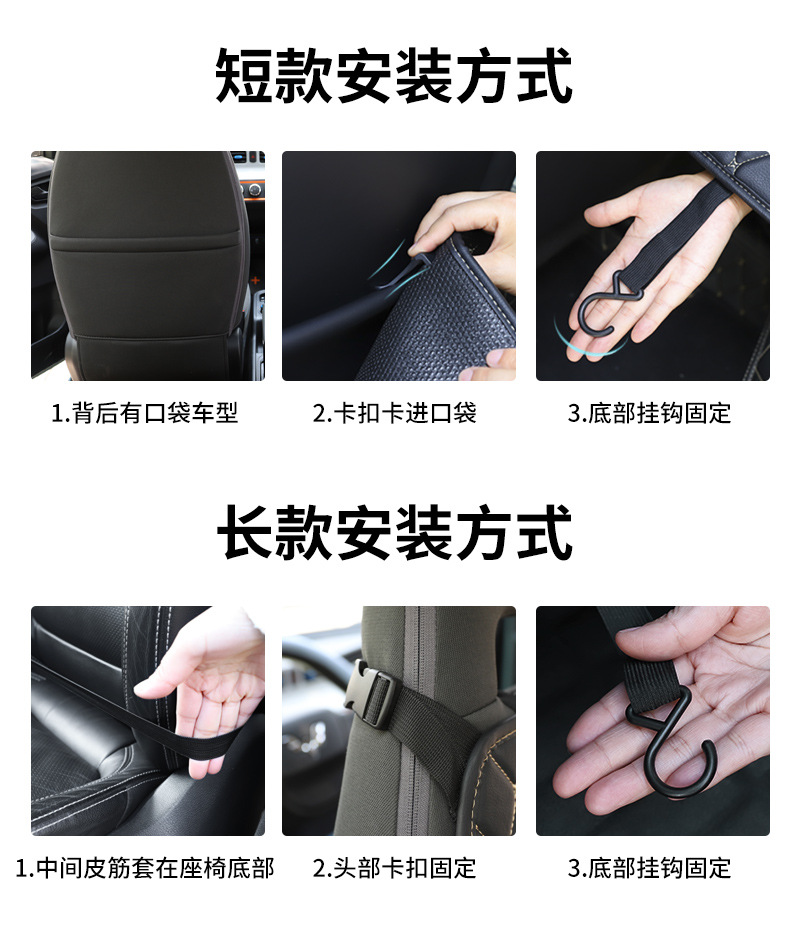 短款安装方式

1.背后有口袋车型

2.卡扣卡进口袋

3.底部挂钩固定

长款安装方式

1.中间皮筋套在座椅底部

2.头部卡扣固定

3.底部挂钩固定