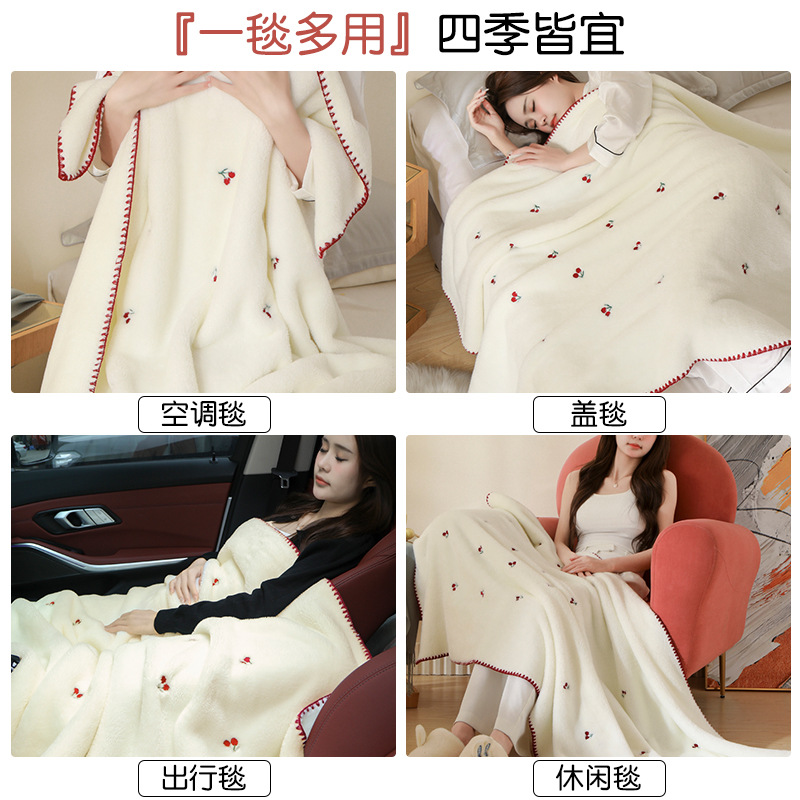 『一毯多用』四季皆宜

空调毯

盖毯

出行毯

休闲毯