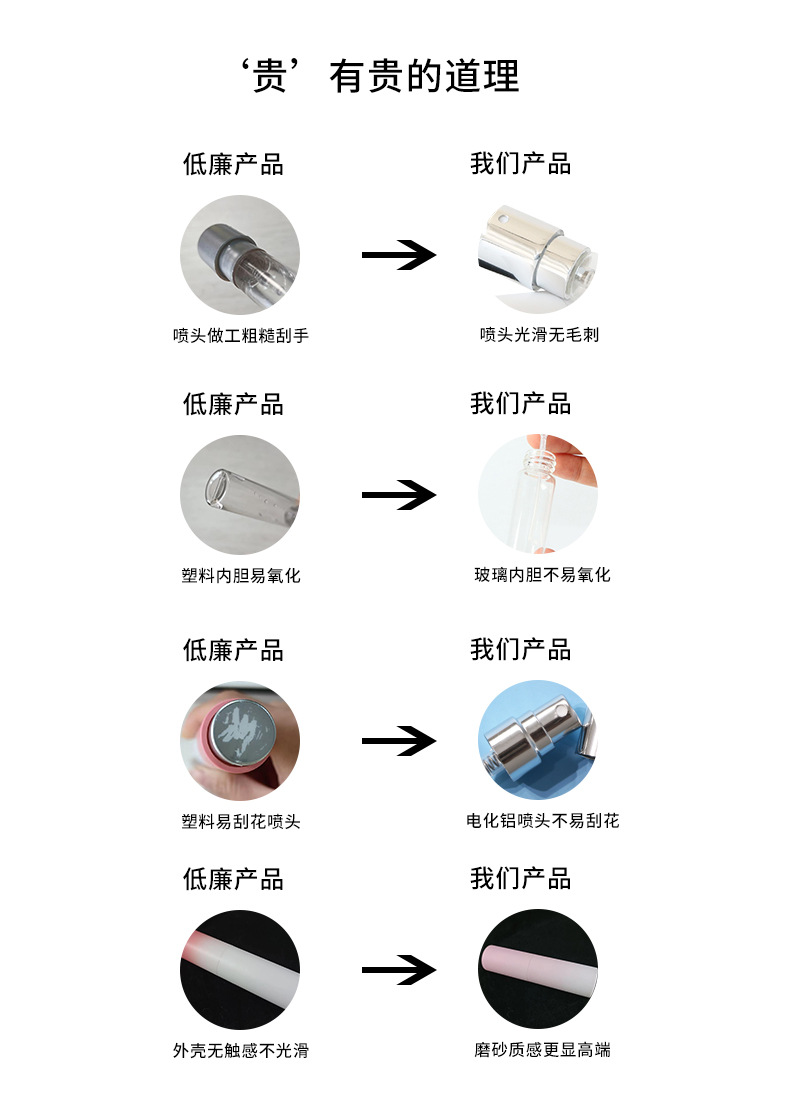 ‘贵’有贵的道理

低廉产品

喷头做工粗糙刮手

我们产品

喷头光滑无毛刺

低廉产品

塑料内胆易氧化

我们产品

玻璃内胆不易氧化

低廉产品

塑料易刮花喷头

我们产品

电化铝喷头不易刮花

低廉产品

外壳无触感不光滑

我们产品

磨砂质感更显高端