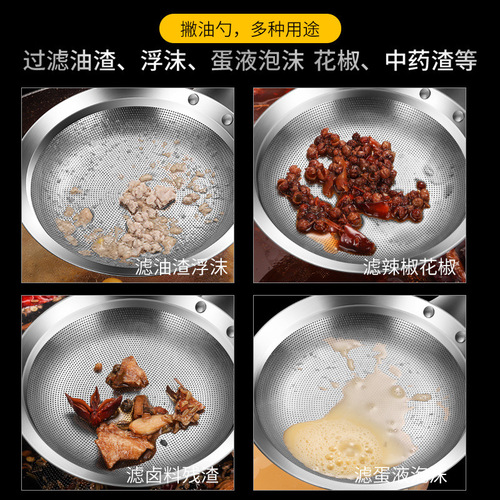 撇油勺，多种用途

过滤油渣、浮沫、蛋液泡沫 花椒、中药渣等

滤油渣浮沫

滤辣椒花椒

滤卤料残渣

滤蛋液泡沫