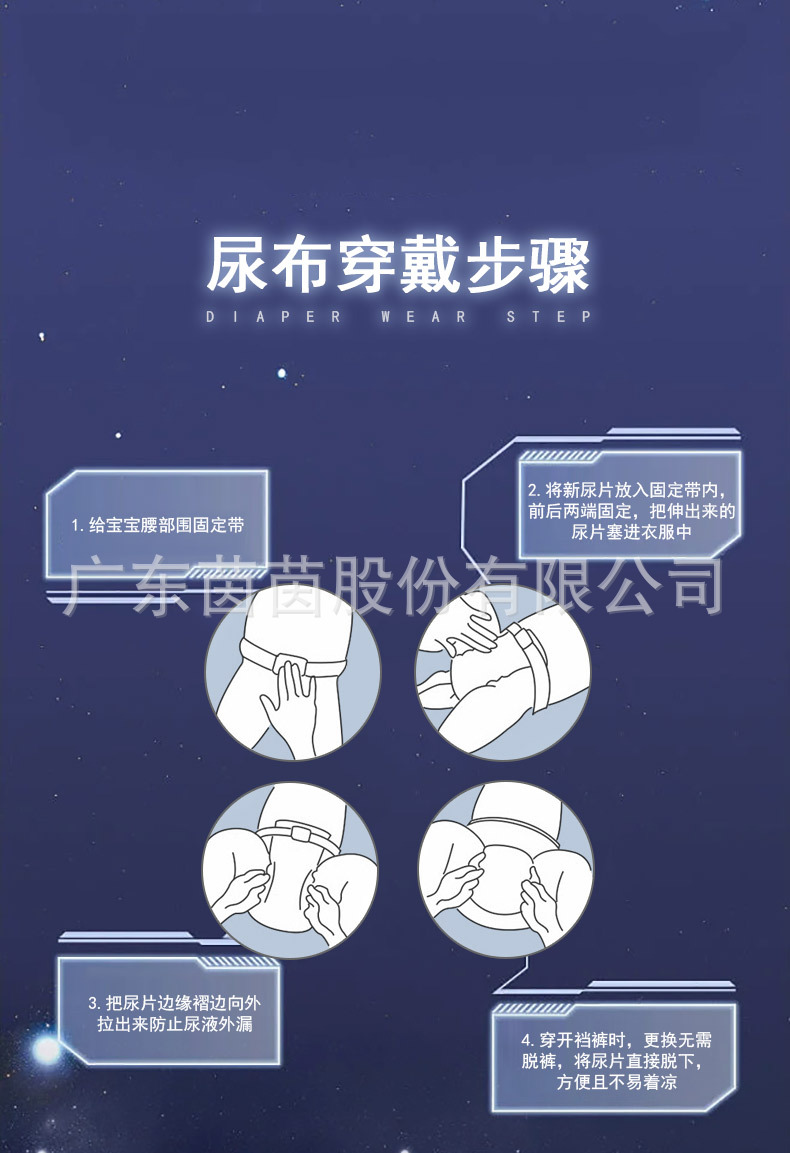 尿布穿戴步骤
DIAPER WEAR STEP

1. 给宝宝腰部围固定带

2. 将新尿片放入固定带内，前后两端固定，把伸出来的尿片塞进衣服中

广东茵茵股份有限公司

3. 把尿片边缘褶边向外拉出来防止尿液外漏

4. 穿开裆裤时，更换无需脱裤，将尿片直接脱下，方便且不易着凉