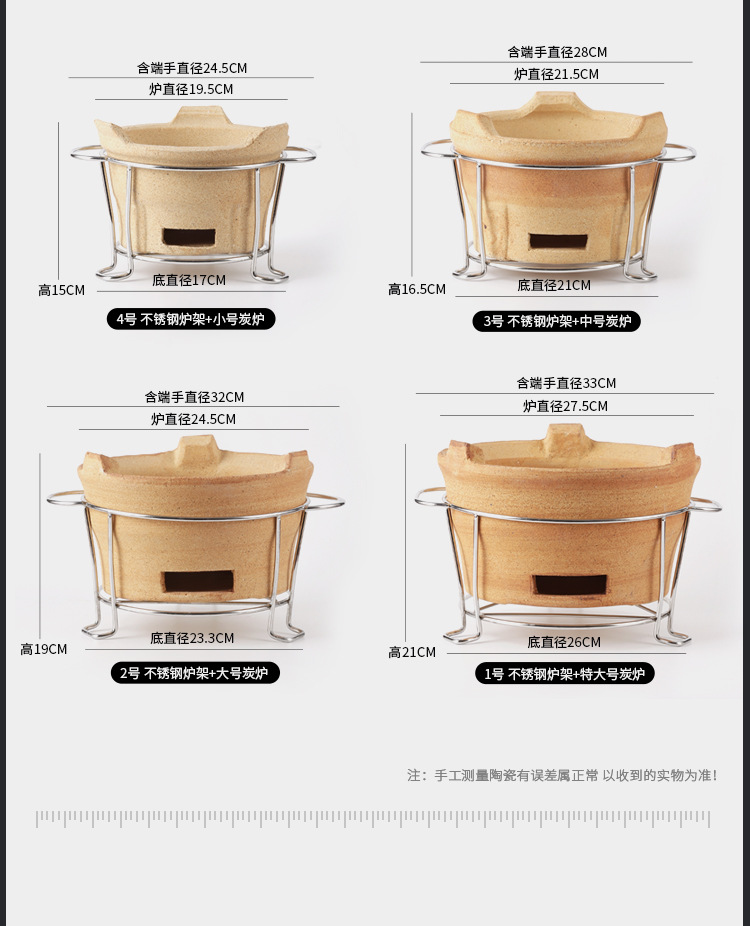 含端手直径24.5CM
炉直径19.5CM
高15CM
底直径17CM
4号 不锈钢炉架+小号炭炉

含端手直径28CM
炉直径21.5CM
高16.5CM
底直径21CM
3号 不锈钢炉架+中号炭炉

含端手直径32CM
炉直径24.5CM
高19CM
底直径23.3CM
2号 不锈钢炉架+大号炭炉

含端手直径33CM
炉直径27.5CM
高21CM
底直径26CM
1号 不锈钢炉架+特大号炭炉

注：手工测量陶瓷有误差属正常 以收到的实物为准！