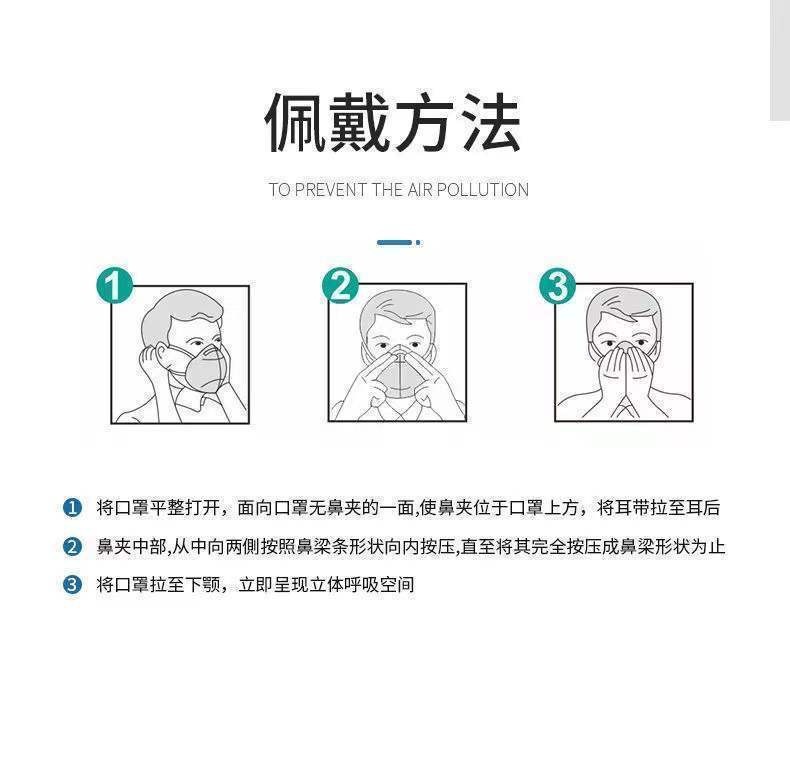 佩戴方法

TO PREVENT THE AIR POLLUTION

1

2

3

1 将口罩平整打开，面向口罩无鼻夹的一面,使鼻夹位于口罩上方，将耳带拉至耳后

2 鼻夹中部,从中向两侧按照鼻梁条形状向内按压,直至将其完全按压成鼻梁形状为止

3 将口罩拉至下颚，立即呈现立体呼吸空间