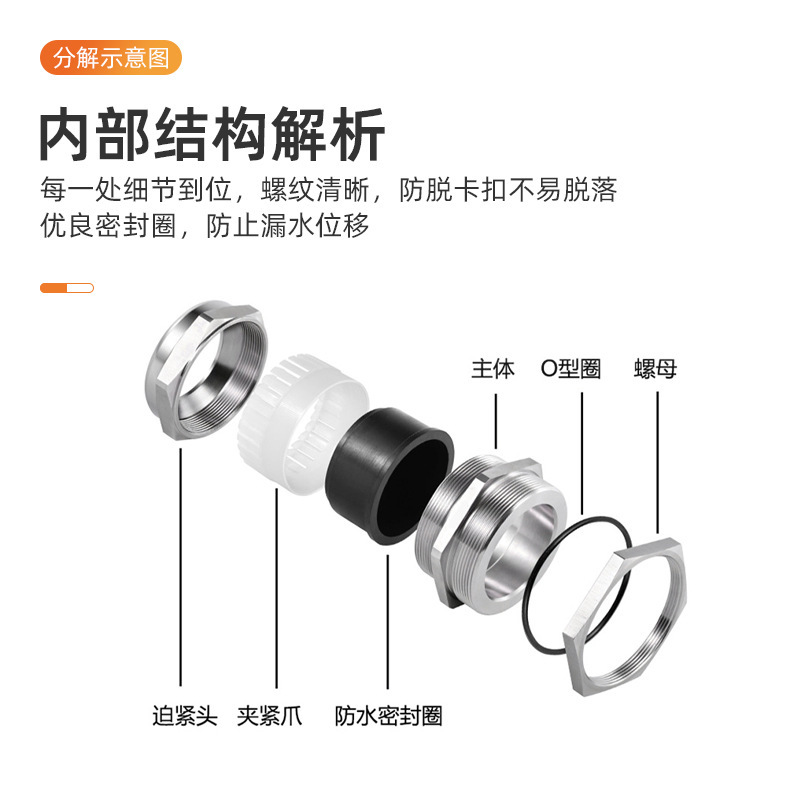 分解示意图

内部结构解析

每一处细节到位，螺纹清晰，防脱卡扣不易脱落
优良密封圈，防止漏水位移

主体　O型圈　螺母

迫紧头　夹紧爪　防水密封圈