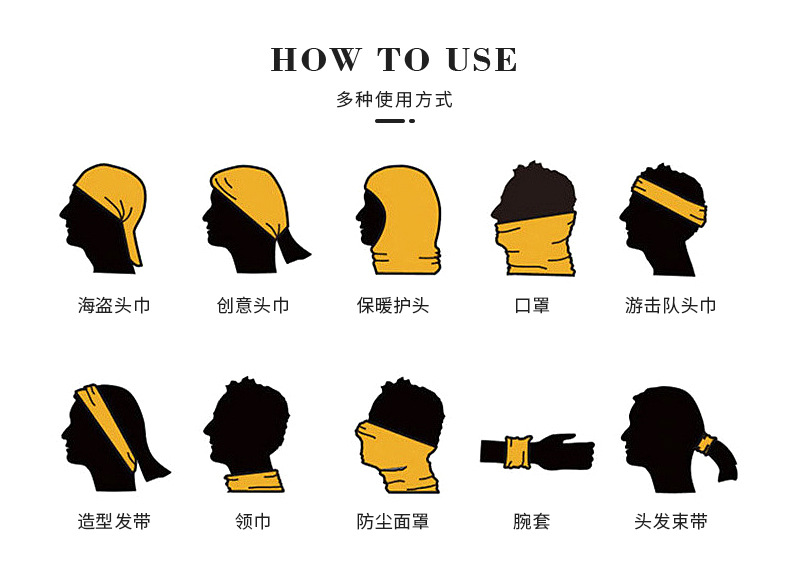 HOW TO USE

多种使用方式

海盗头巾

创意头巾

保暖护头

口罩

游击队头巾

造型发带

领巾

防尘面罩

腕套

头发束带