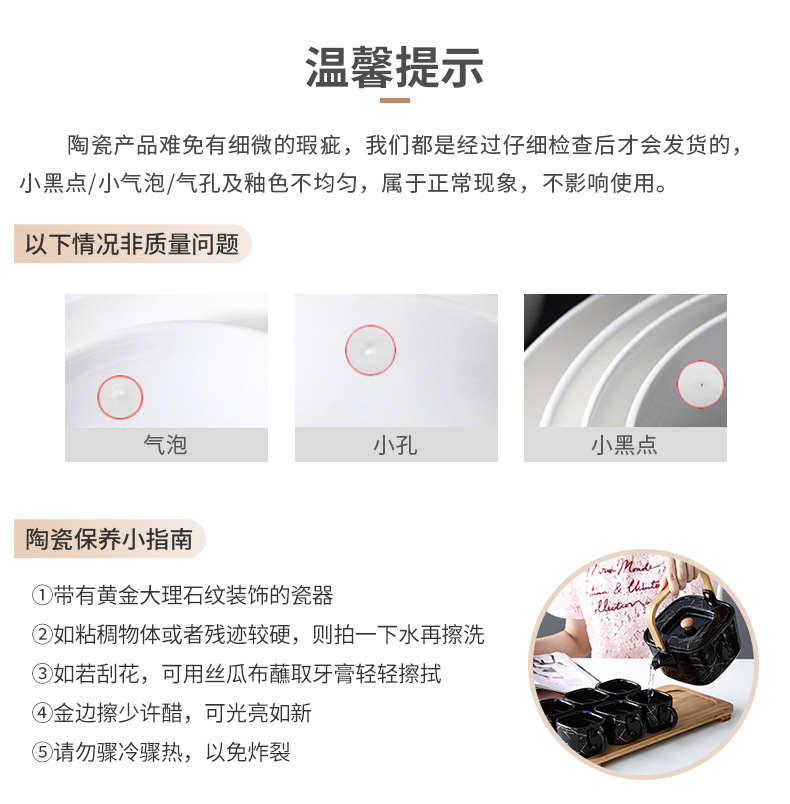 温馨提示

陶瓷产品难免有细微的瑕疵，我们都是经过仔细检查后才会发货的，小黑点/小气泡/气孔及釉色不均匀，属于正常现象，不影响使用。

以下情况非质量问题

气泡

小孔

小黑点

陶瓷保养小指南

①带有黄金大理石纹装饰的瓷器
②如粘稠物体或者残迹较硬，则拍一下水再擦洗
③如若刮花，可用丝瓜布蘸取牙膏轻轻擦拭
④金边擦少许醋，可光亮如新
⑤请勿骤冷骤热，以免炸裂