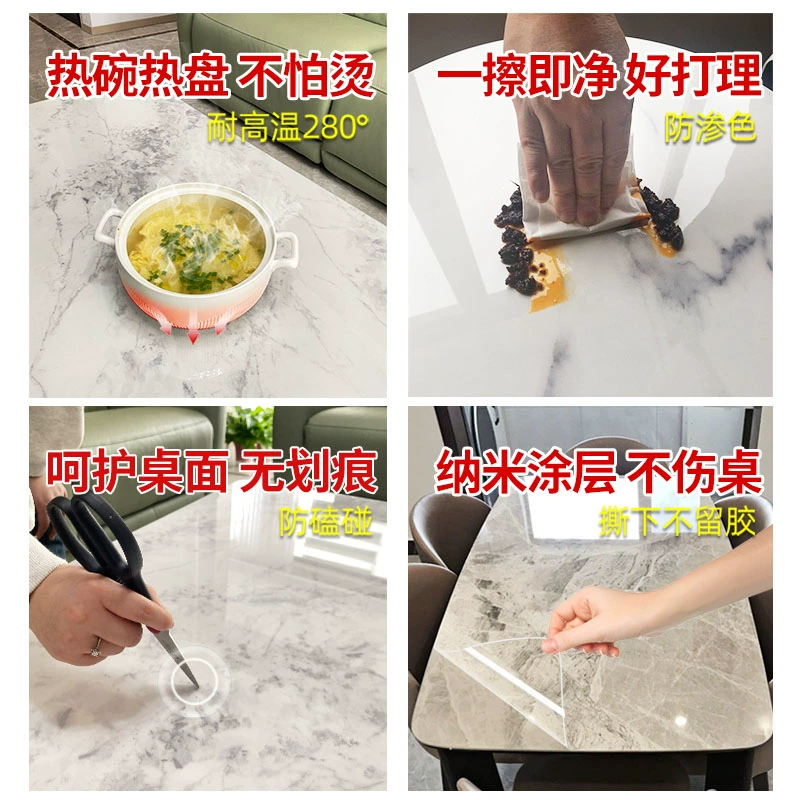 热碗热盘 不怕烫
耐高温280°

一擦即净 好打理
防渗色

呵护桌面 无划痕
防磕碰

纳米涂层 不伤桌
撕下不留胶