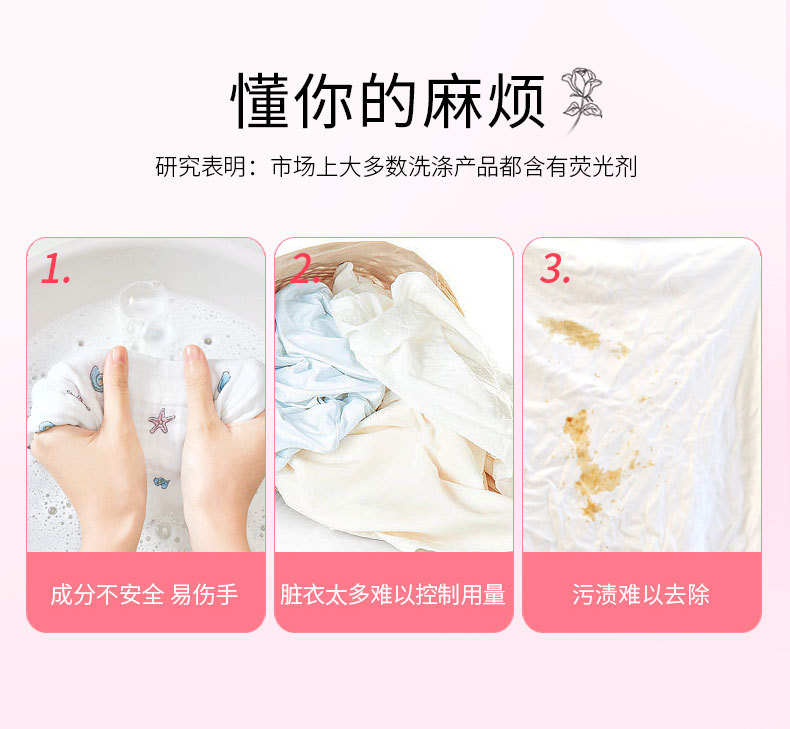 懂你的麻烦

研究表明：市场上大多数洗涤产品都含有荧光剂

1.

成分不安全 易伤手

2.

脏衣太多难以控制用量

3.

污渍难以去除