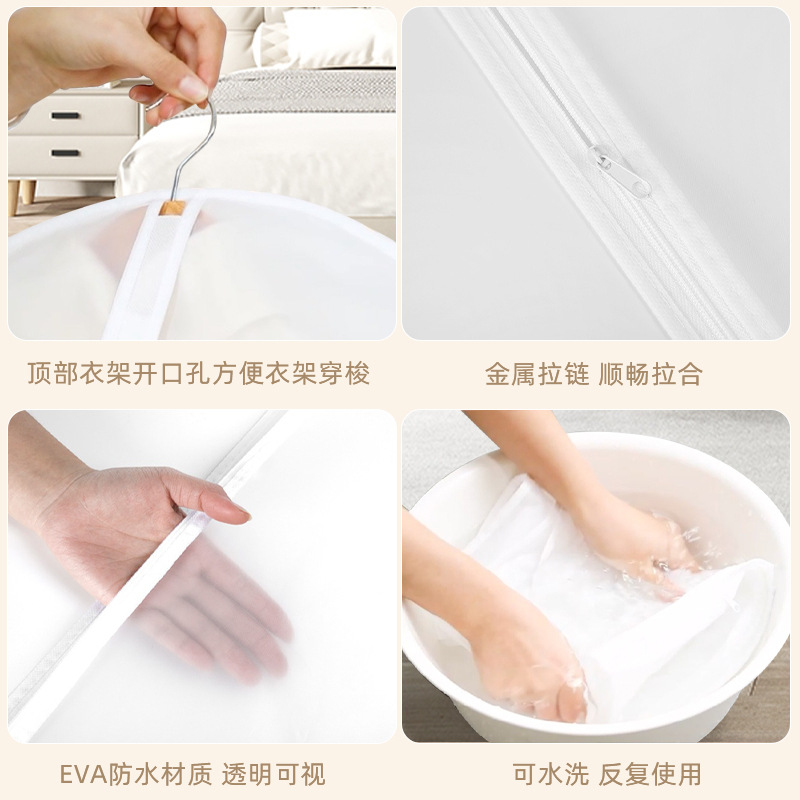 顶部衣架开口孔方便衣架穿梭

金属拉链 顺畅拉合

EVA防水材质 透明可视

可水洗 反复使用