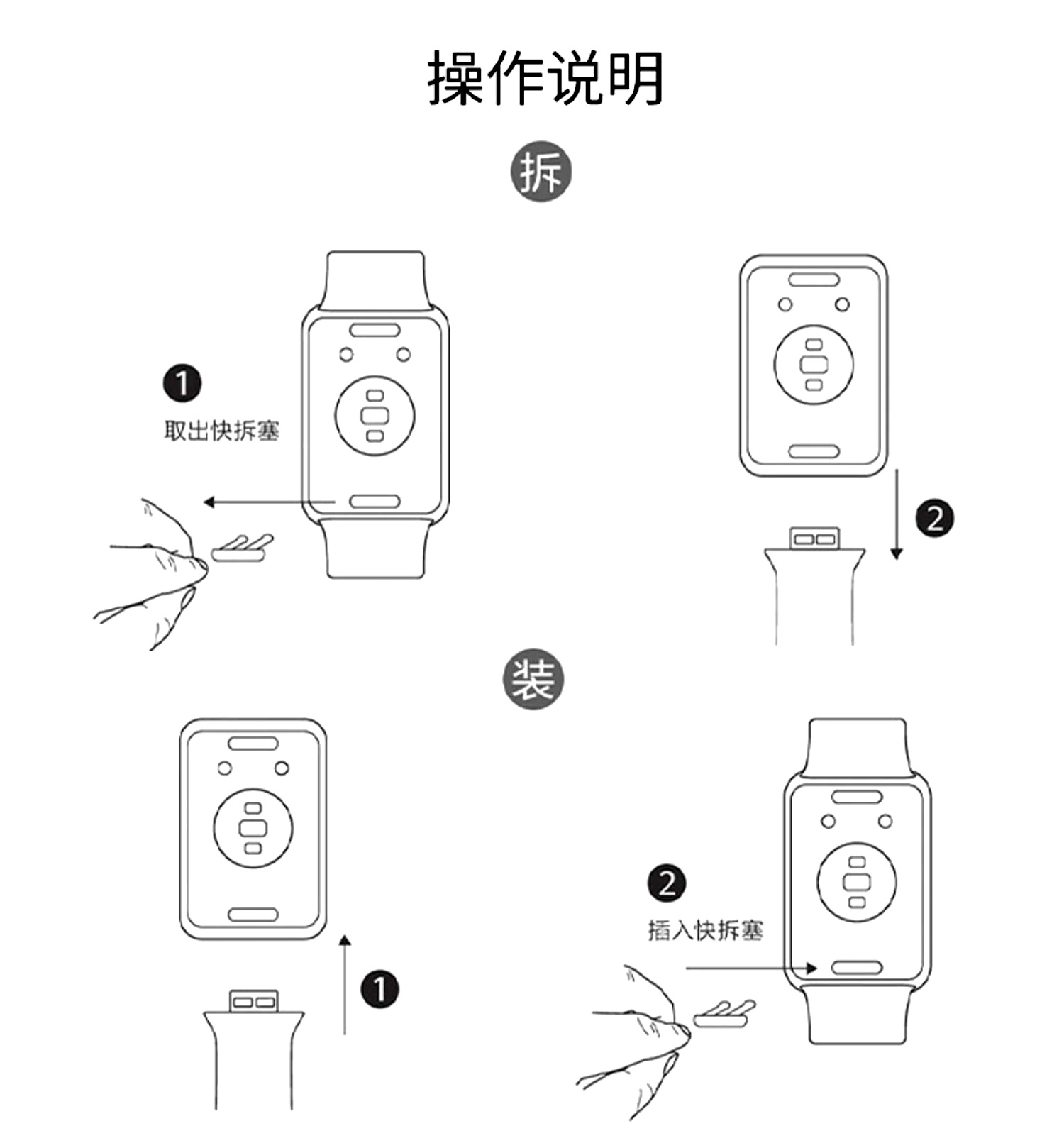 操作说明

拆

1
取出快拆塞

2

装

1

2
插入快拆塞