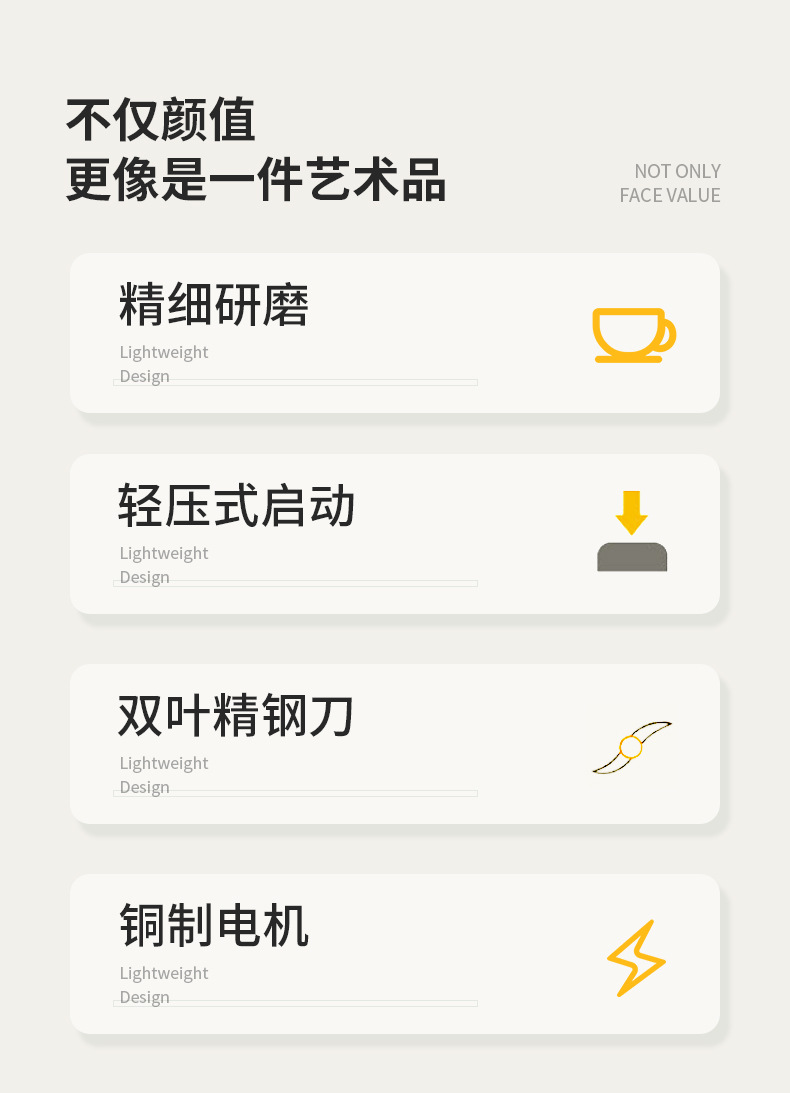 不仅颜值
更像是一件艺术品

NOT ONLY
FACE VALUE

精细研磨

Lightweight
Design

轻压式启动

Lightweight
Design

双叶精钢刀

Lightweight
Design

铜制电机

Lightweight
Design