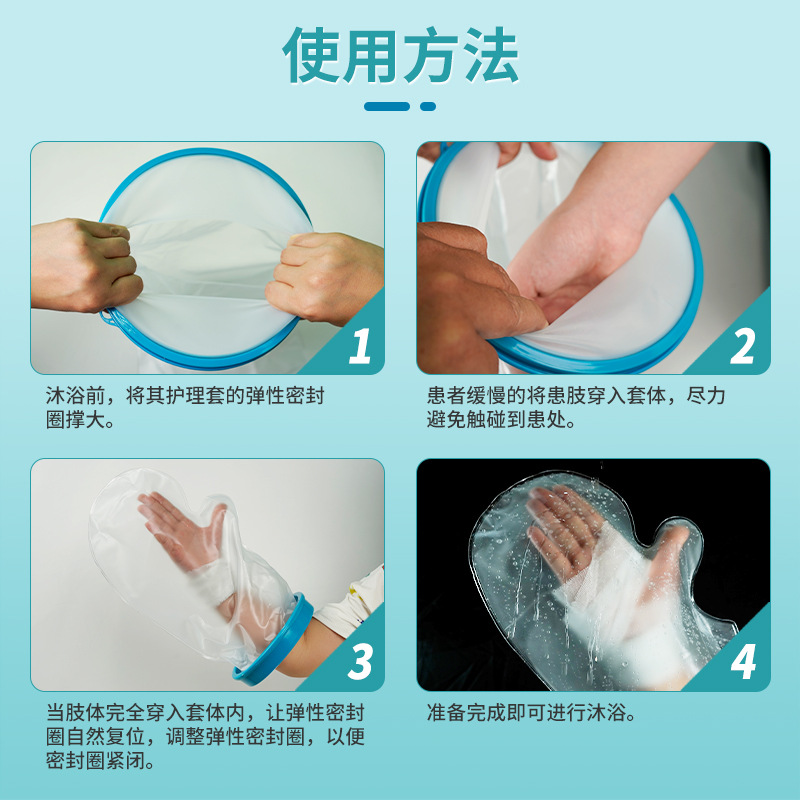 使用方法

1

沐浴前，将其护理套的弹性密封圈撑大。

2

患者缓慢的将患肢穿入套体，尽力避免触碰到患处。

3

当肢体完全穿入套体内，让弹性密封圈自然复位，调整弹性密封圈，以便密封圈紧闭。

4

准备完成即可进行沐浴。