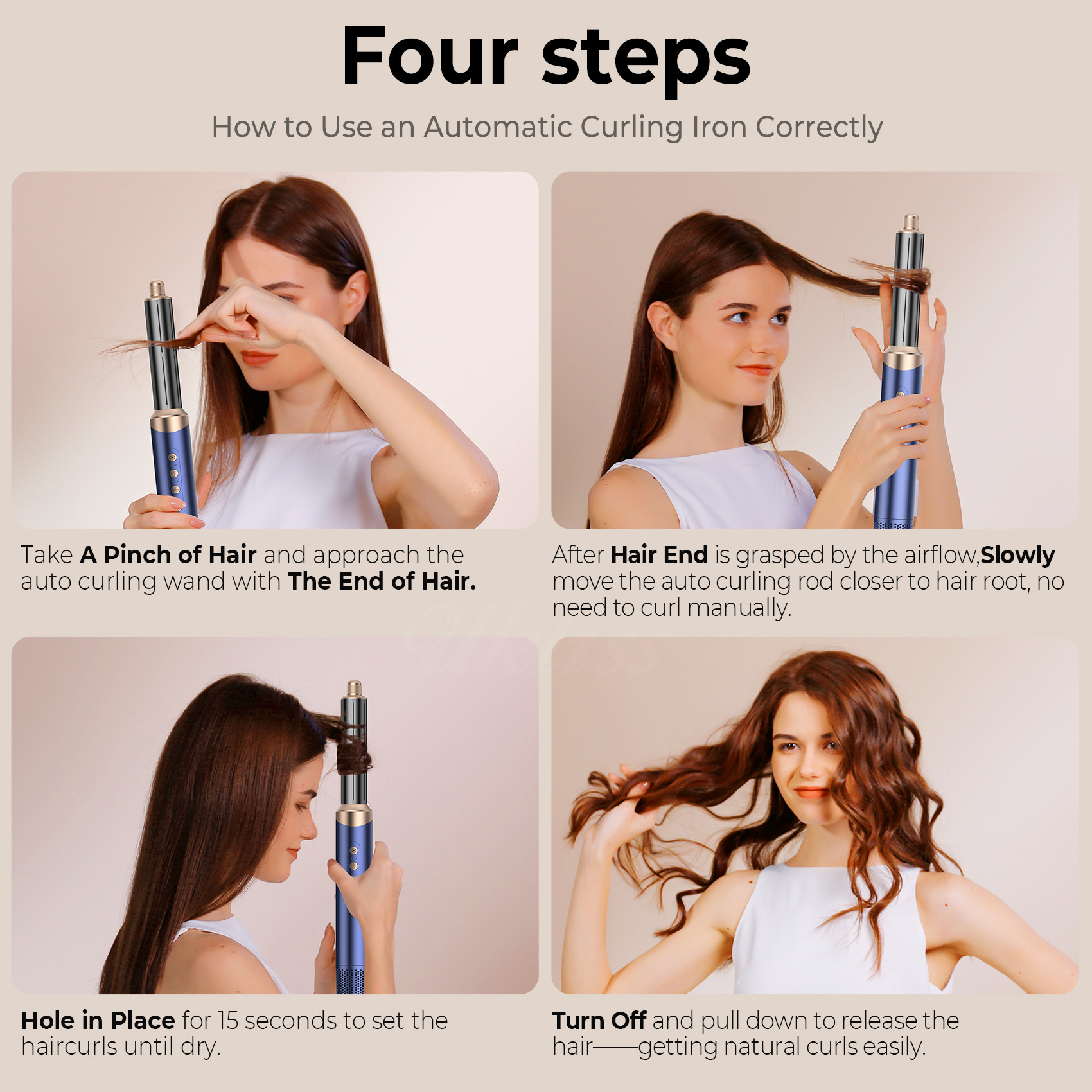 Four steps

How to Use an Automatic Curling Iron Correctly

Take A Pinch of Hair and approach the auto curling wand with The End of Hair.

After Hair End is grasped by the airflow,Slowly move the auto curling rod closer to hair root, no need to curl manually.

Hole in Place for 15 seconds to set the haircurls until dry.

Turn Off and pull down to release the hair——getting natural curls easily.