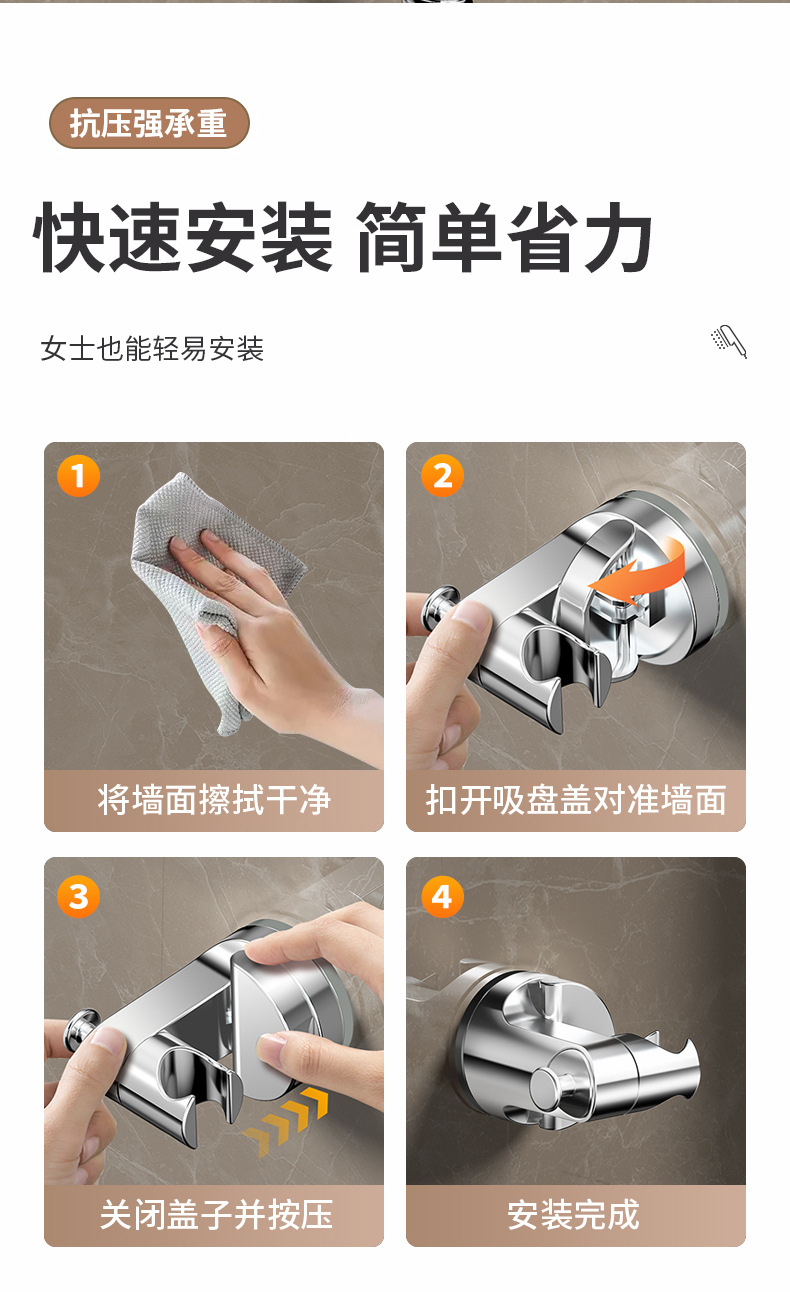 抗压强承重

快速安装 简单省力

女士也能轻易安装

1

将墙面擦拭干净

2

扣开吸盘盖对准墙面

3

关闭盖子并按压

4

安装完成