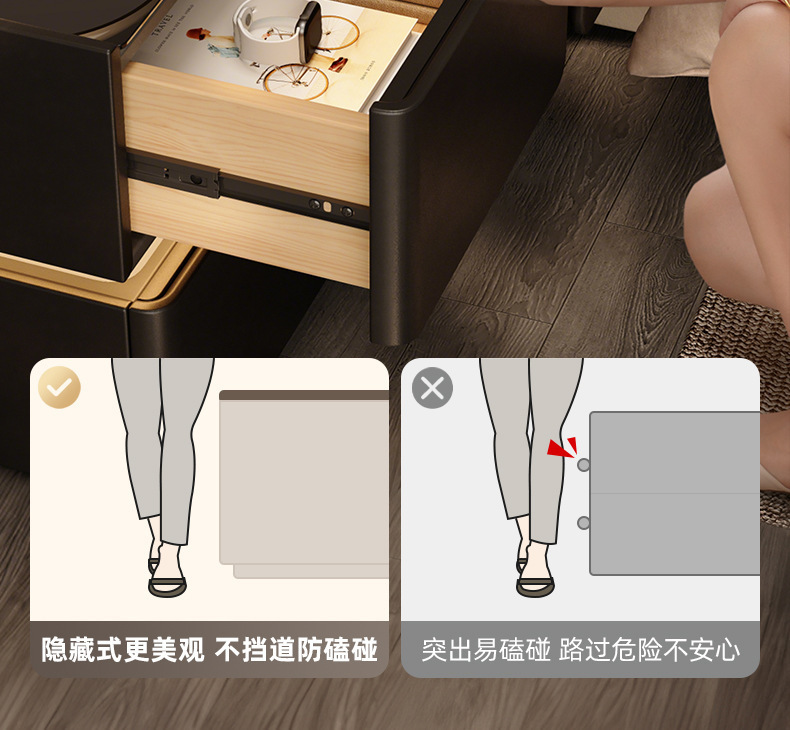 TRAVEL

隐藏式更美观 不挡道防磕碰

突出易磕碰 路过危险不安心