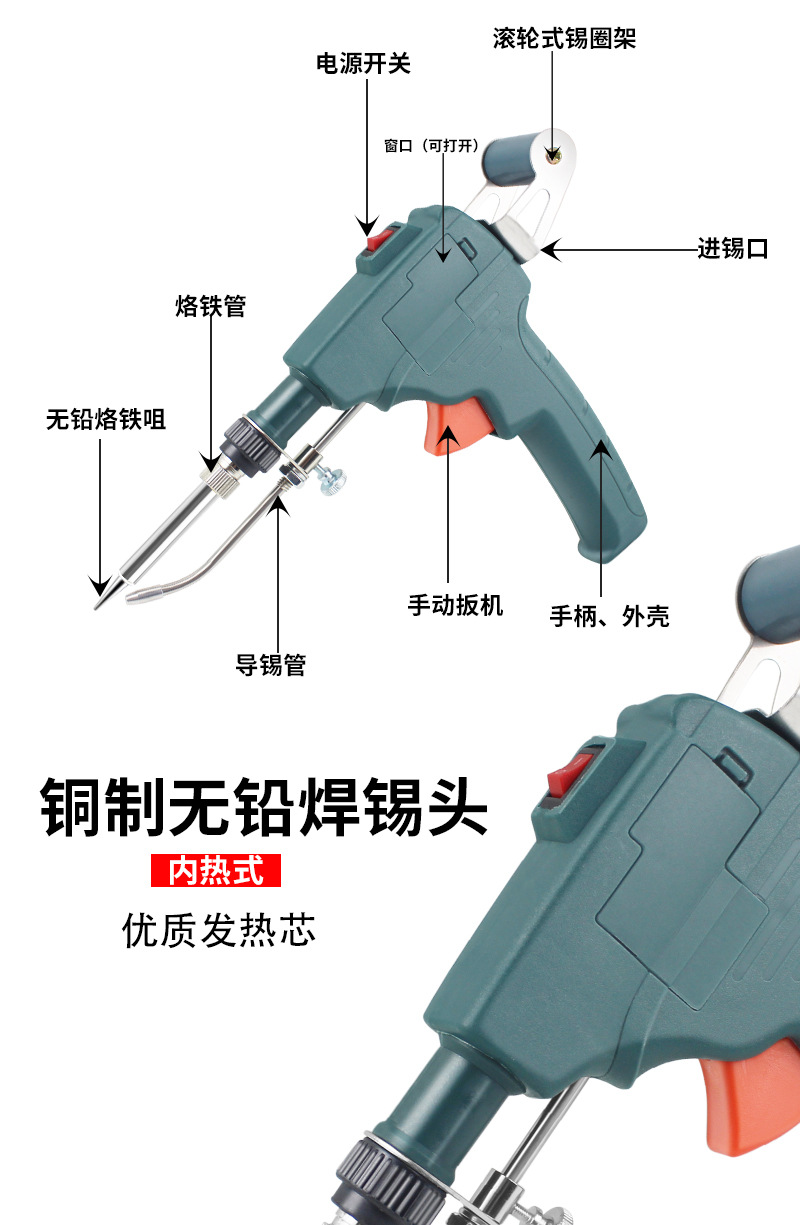 滚轮式锡圈架

电源开关

窗口（可打开）

进锡口

烙铁管

无铅烙铁咀

手动扳机

手柄、外壳

导锡管

铜制无铅焊锡头

内热式

优质发热芯