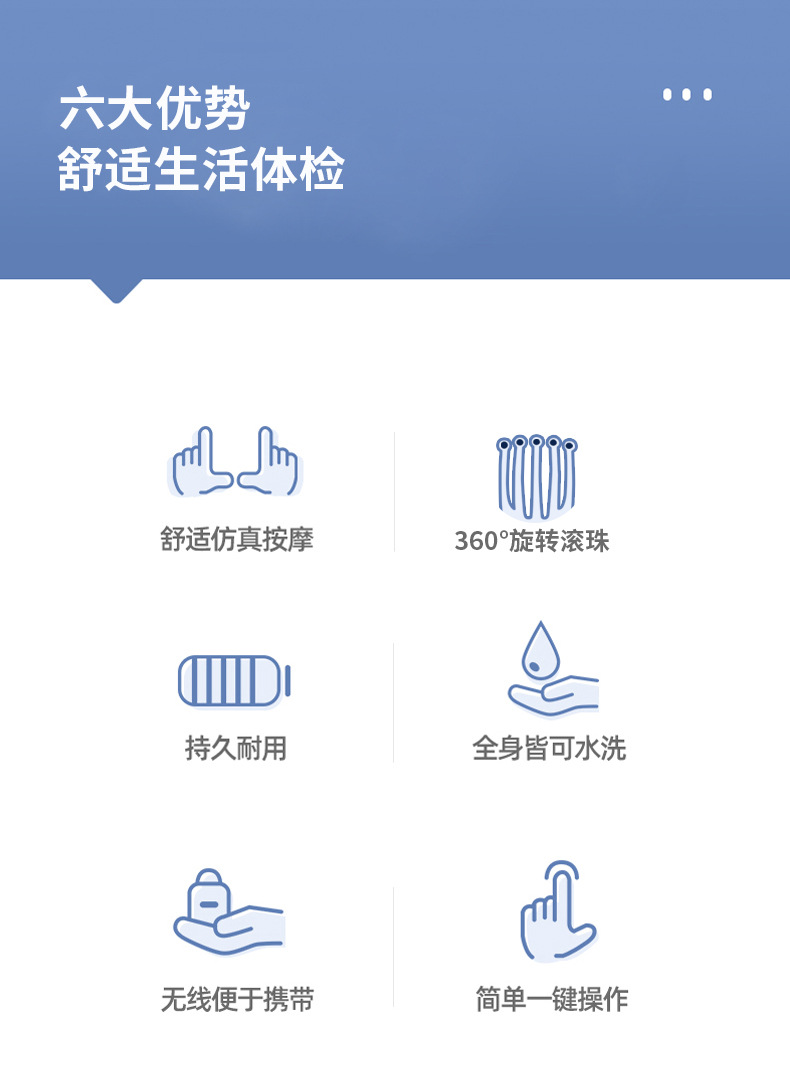 六大优势
舒适生活体检

舒适仿真按摩

360°旋转滚珠

持久耐用

全身皆可水洗

无线便于携带

简单一键操作