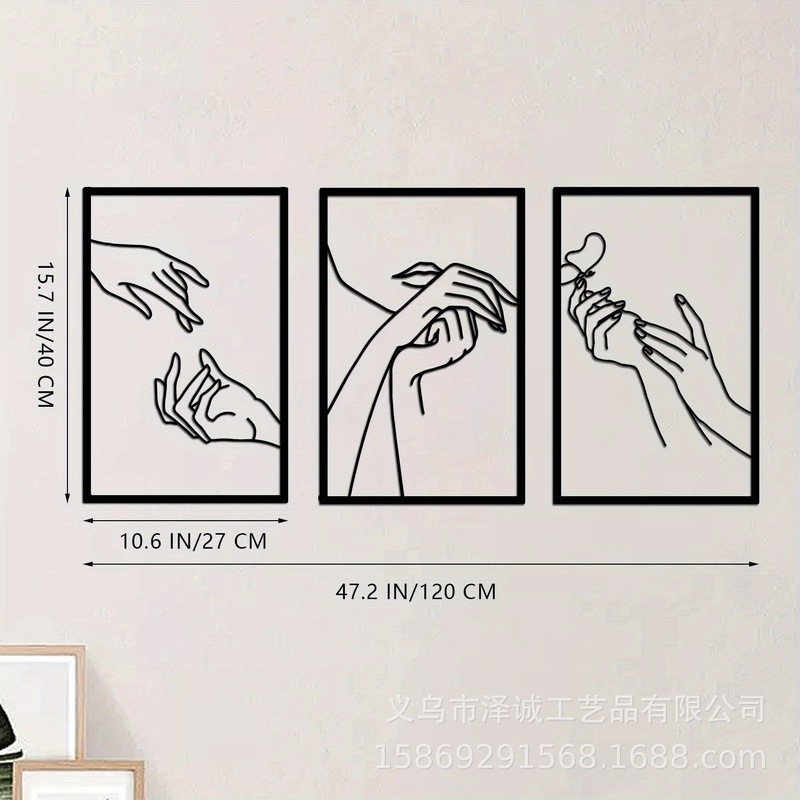 15.7 IN/40 CM

10.6 IN/27 CM

47.2 IN/120 CM

义乌市泽诚工艺品有限公司
15869291568.1688.com