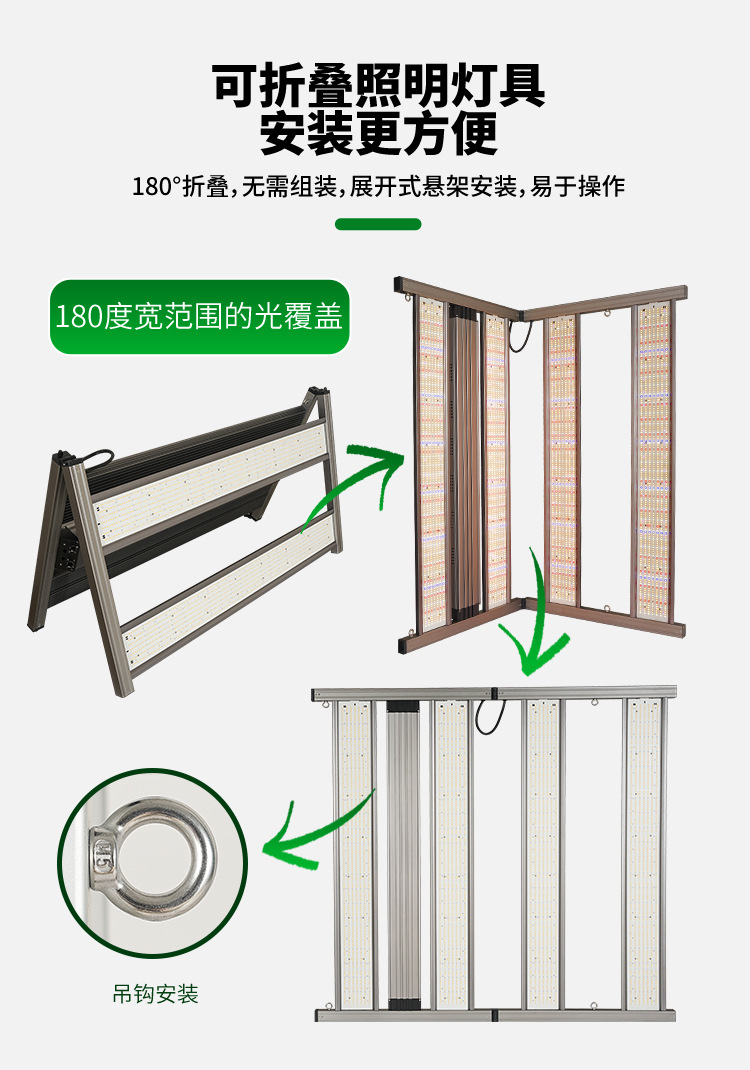 可折叠照明灯具
安装更方便

180°折叠，无需组装，展开式悬架安装，易于操作

180度宽范围的光覆盖

M5

吊钩安装