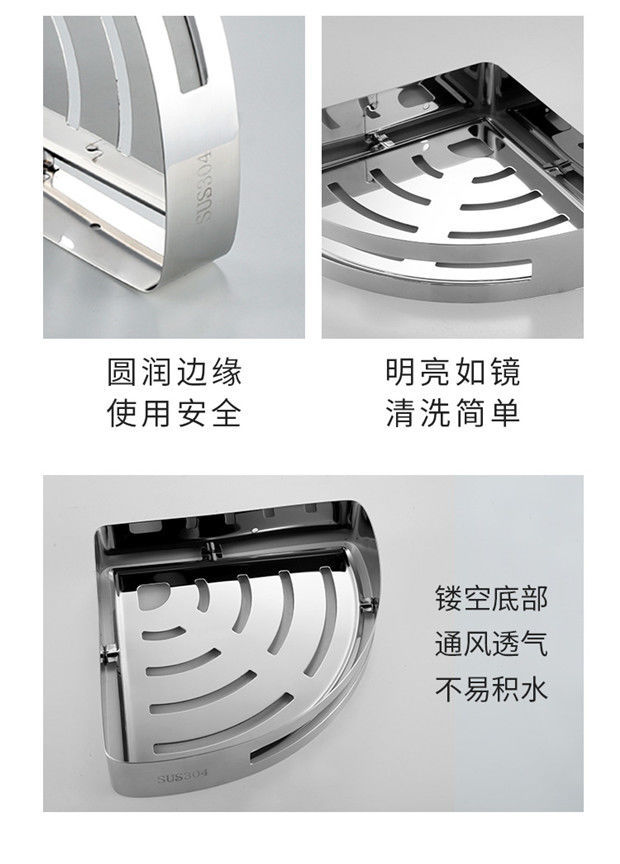 SUS304

圆润边缘
使用安全

明亮如镜
清洗简单

SUS304

镂空底部
通风透气
不易积水