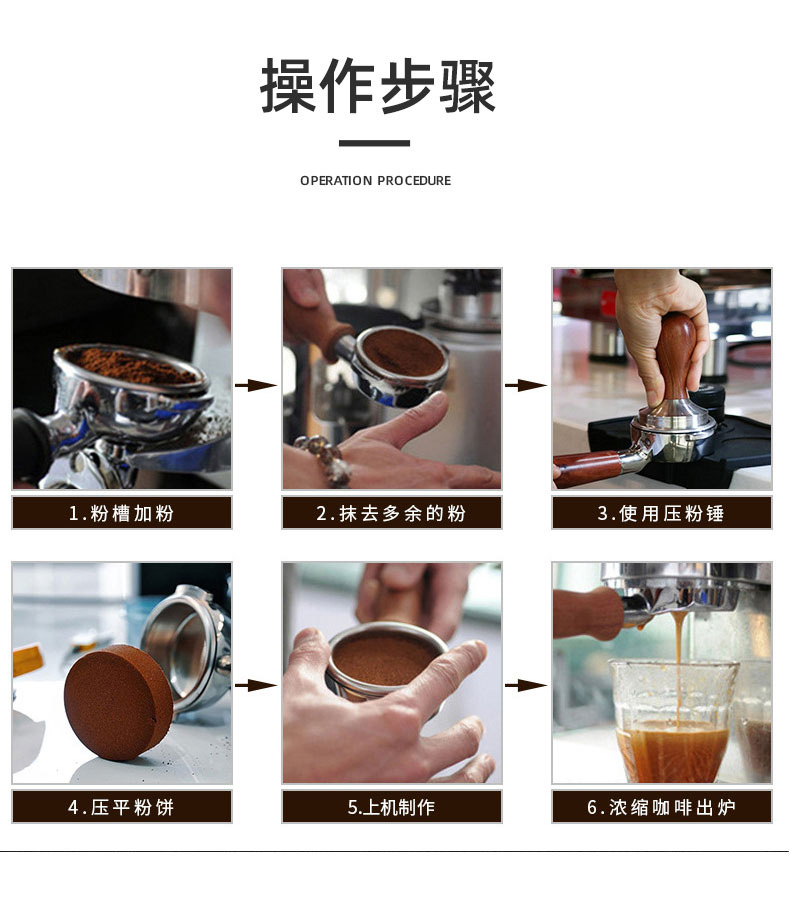 操作步骤

OPERATION PROCEDURE

1.粉槽加粉

2.抹去多余的粉

3.使用压粉锤

4.压平粉饼

5.上机制作

6.浓缩咖啡出炉