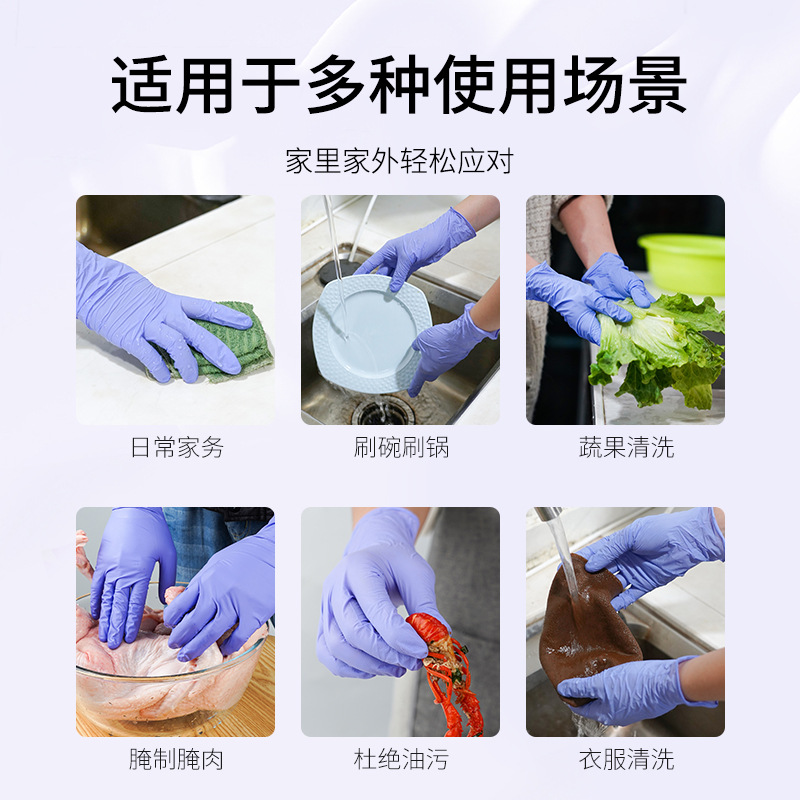 适用于多种使用场景

家里家外轻松应对

日常家务

刷碗刷锅

蔬果清洗

腌制腌肉

杜绝油污

衣服清洗