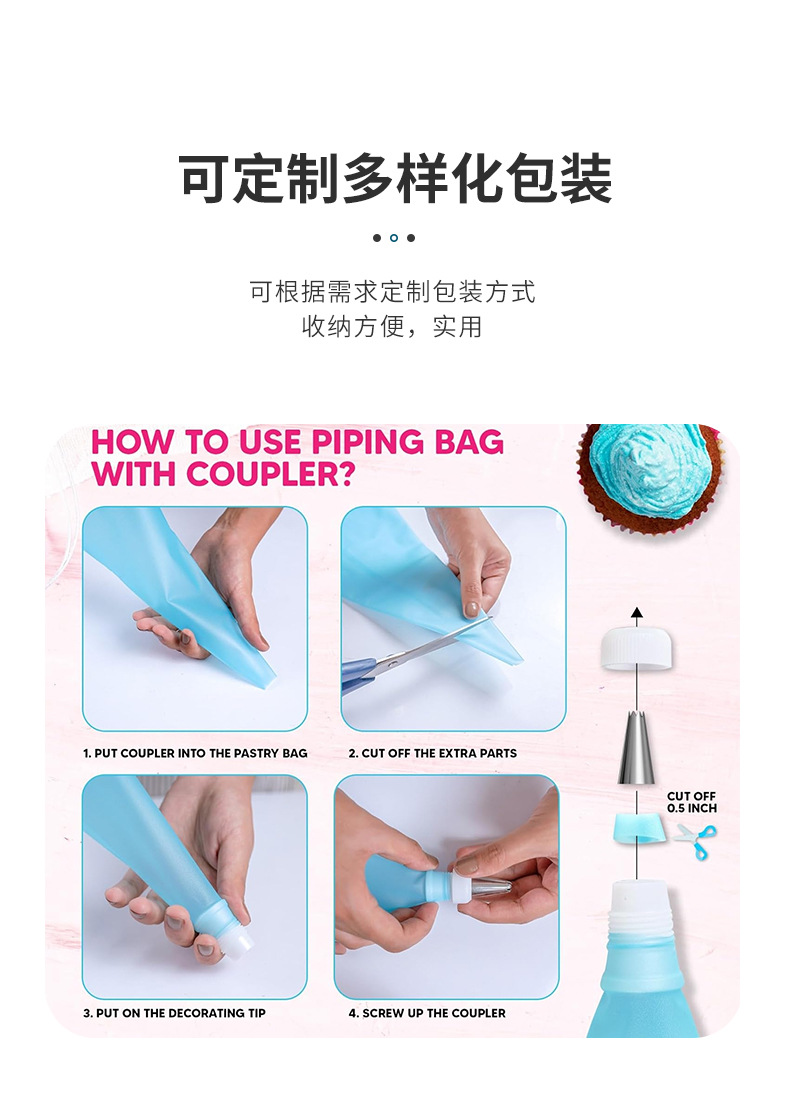 可定制多样化包装

可根据需求定制包装方式
收纳方便，实用

HOW TO USE PIPING BAG WITH COUPLER?

1. PUT COUPLER INTO THE PASTRY BAG

2. CUT OFF THE EXTRA PARTS

3. PUT ON THE DECORATING TIP

4. SCREW UP THE COUPLER

CUT OFF 0.5 INCH