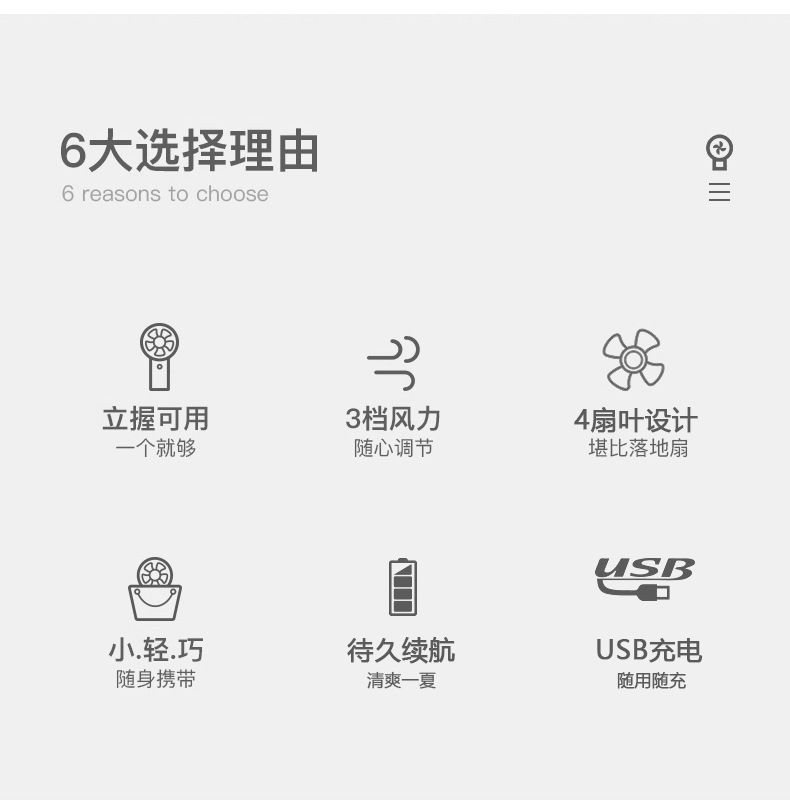 6大选择理由
6 reasons to choose

立握可用
一个就够

3档风力
随心调节

4扇叶设计
堪比落地扇

小.轻.巧
随身携带

待久续航
清爽一夏

USB

USB充电
随用随充