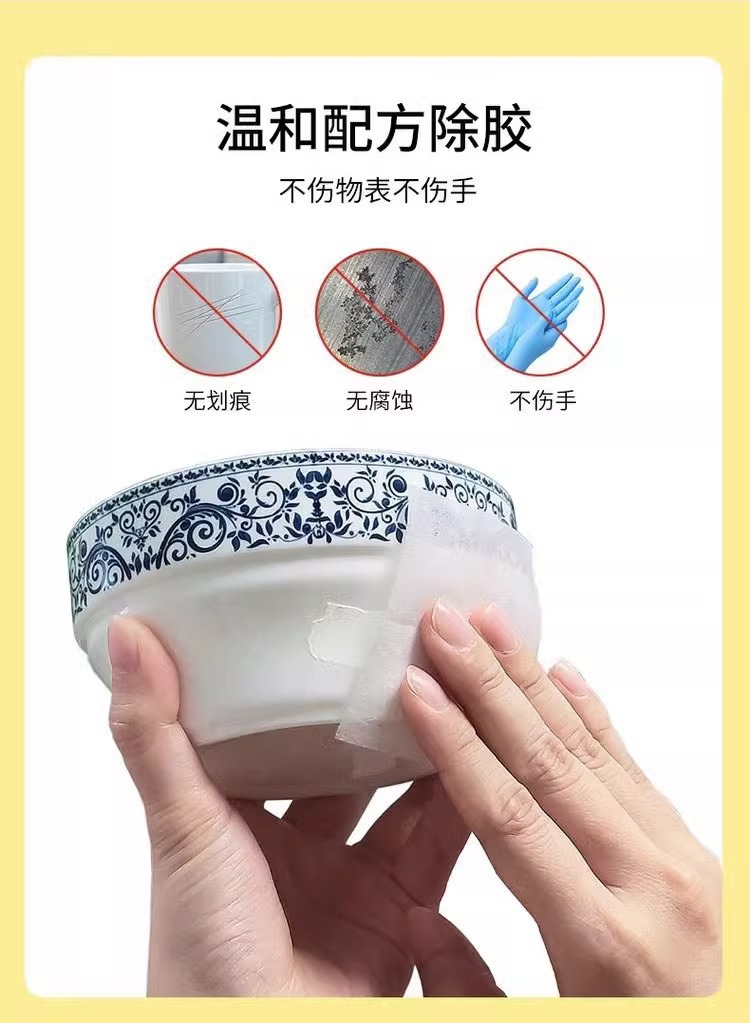 温和配方除胶

不伤物表不伤手

无划痕

无腐蚀

不伤手