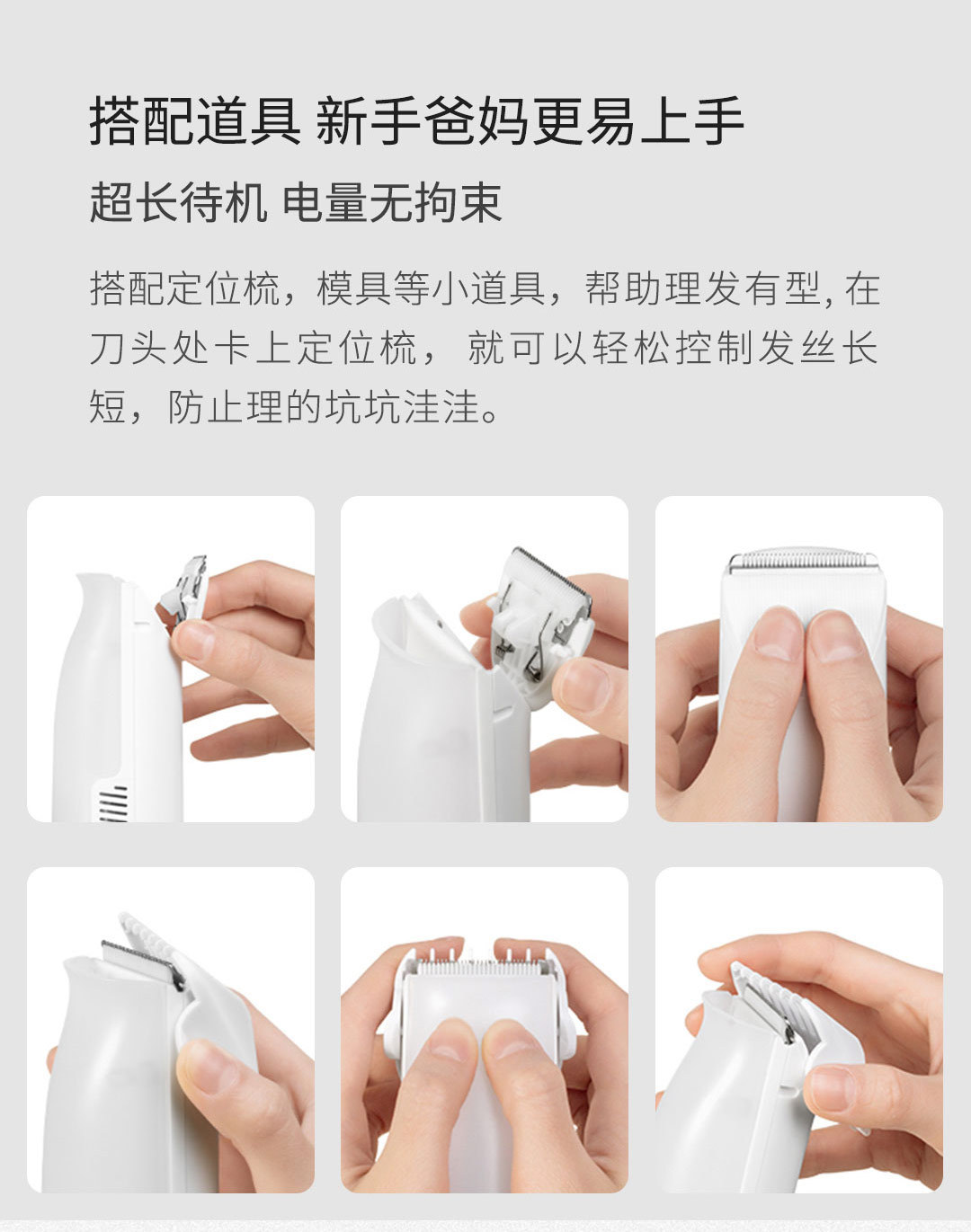 搭配道具 新手爸妈更易上手

超长待机 电量无拘束

搭配定位梳，模具等小道具，帮助理发有型, 在刀头处卡上定位梳， 就可以轻松控制发丝长短，防止理的坑坑洼洼。