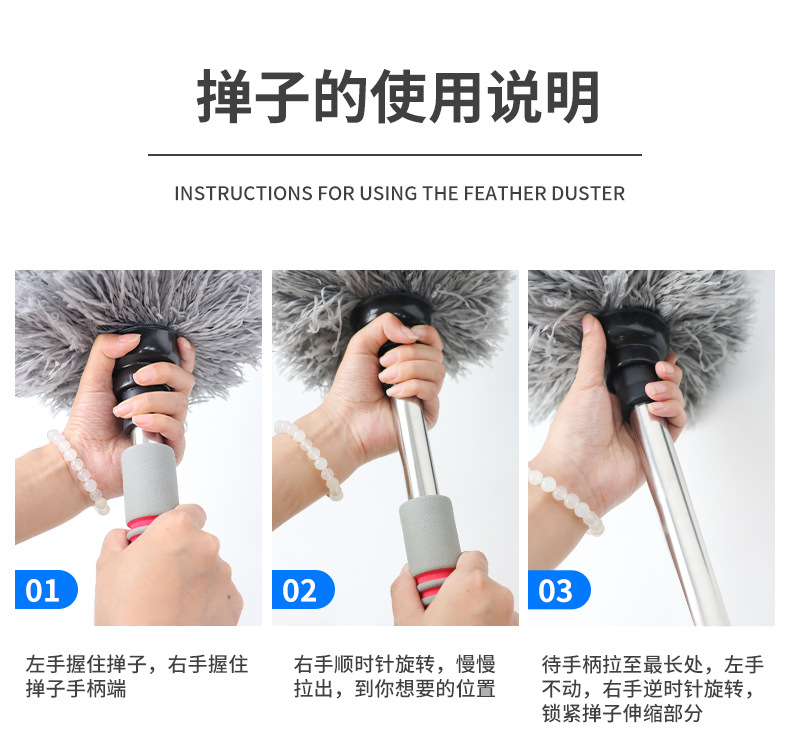 掸子的使用说明

INSTRUCTIONS FOR USING THE FEATHER DUSTER

01

左手握住掸子，右手握住掸子手柄端

02

右手顺时针旋转，慢慢拉出，到你想要的位置

03

待手柄拉至最长处，左手不动，右手逆时针旋转，锁紧掸子伸缩部分