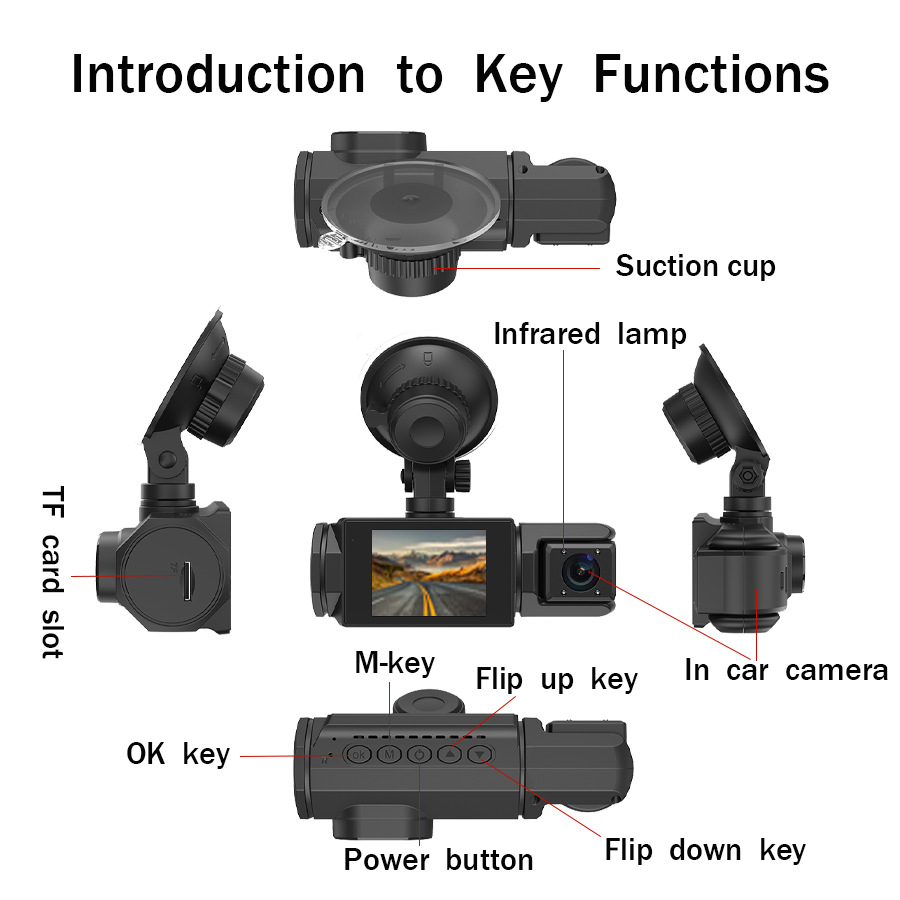 Introduction to Key Functions

Suction cup

Infrared lamp

TF card slot

In car camera

M-key

Flip up key

OK key

OK

M

Power button

Flip down key