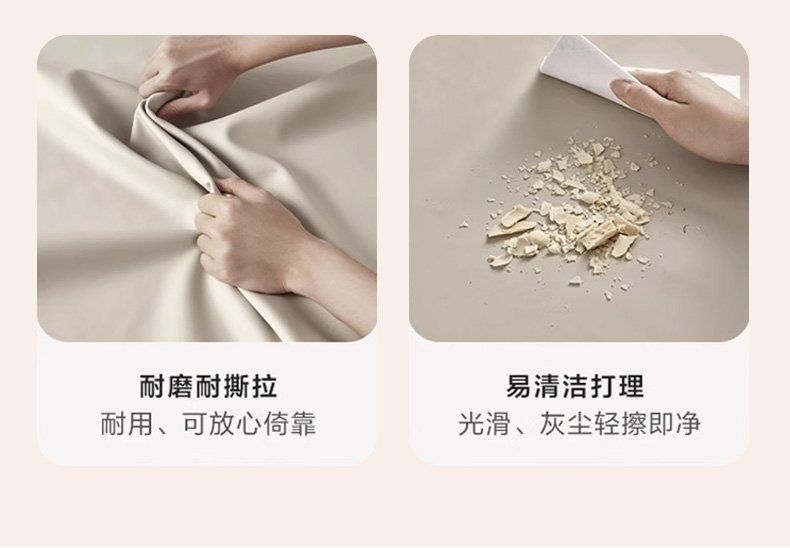 耐磨耐撕拉
耐用、可放心倚靠

易清洁打理
光滑、灰尘轻擦即净