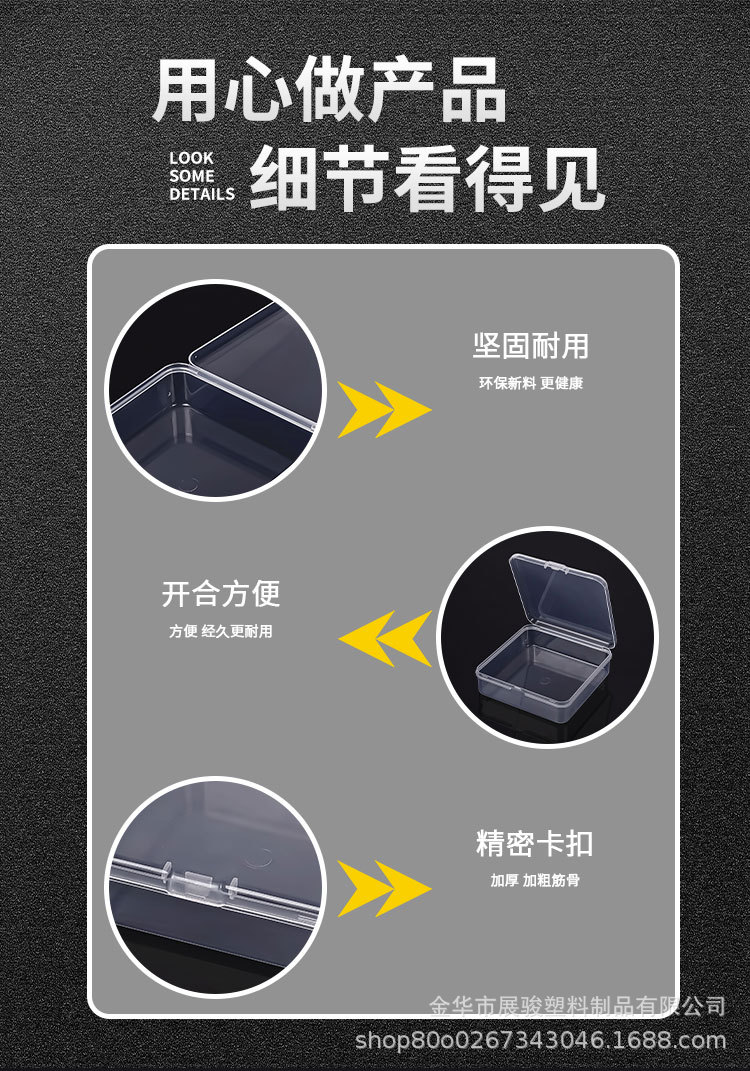 用心做产品
LOOK
SOME
DETAILS
细节看得见

坚固耐用
环保新料 更健康

开合方便
方便 经久更耐用

精密卡扣
加厚 加粗筋骨

金华市展骏塑料制品有限公司
shop80o0267343046.1688.com