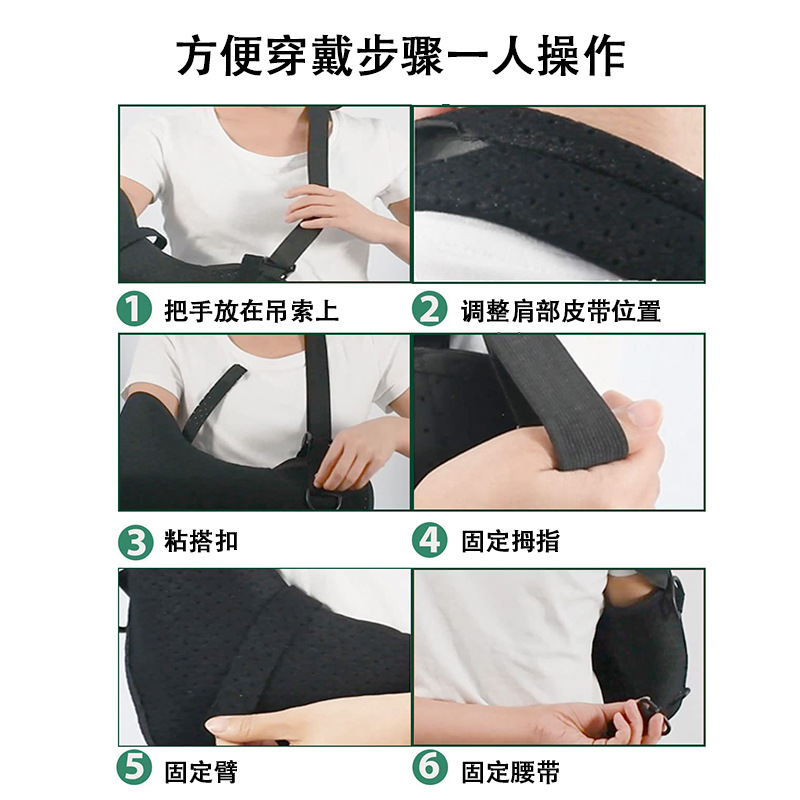 方便穿戴步骤一人操作

1 把手放在吊索上

2 调整肩部皮带位置

3 粘搭扣

4 固定拇指

5 固定臂

6 固定腰带