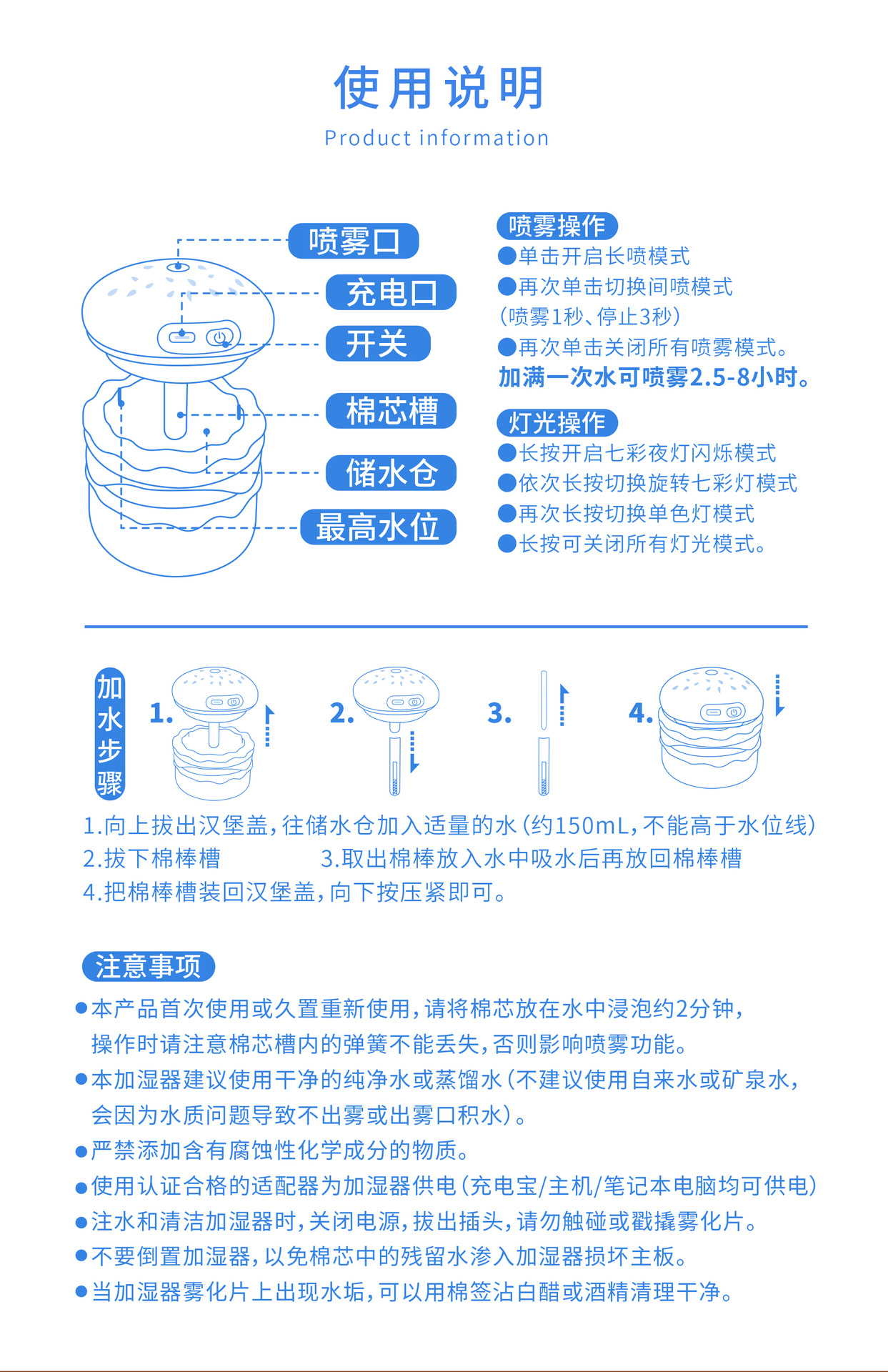 使用说明
Product information

喷雾口
充电口
开关
棉芯槽
储水仓
最高水位

喷雾操作
●单击开启长喷模式
●再次单击切换间喷模式
(喷雾1秒、停止3秒)
●再次单击关闭所有喷雾模式。
加满一次水可喷雾2.5-8小时。

灯光操作
●长按开启七彩夜灯闪烁模式
●依次长按切换旋转七彩灯模式
●再次长按切换单色灯模式
●长按可关闭所有灯光模式。

加水步骤
1.
2.
3.
4.

1.向上拔出汉堡盖,往储水仓加入适量的水(约150mL,不能高于水位线)
2.拔下棉棒槽 3.取出棉棒放入水中吸水后再放回棉棒槽
4.把棉棒槽装回汉堡盖,向下按压紧即可。

注意事项
●本产品首次使用或久置重新使用,请将棉芯放在水中浸泡约2分钟,操作时请注意棉芯槽内的弹簧不能丢失,否则影响喷雾功能。
●本加湿器建议使用干净的纯净水或蒸馏水(不建议使用自来水或矿泉水,会因为水质问题导致不出雾或出雾口积水)。
●严禁添加含有腐蚀性化学成分的物质。
●使用认证合格的适配器为加湿器供电(充电宝/主机/笔记本电脑均可供电)
●注水和清洁加湿器时,关闭电源,拔出插头,请勿触碰或戳撬雾化片。
●不要倒置加湿器,以免棉芯中的残留水渗入加湿器损坏主板。
●当加湿器雾化片上出现水垢,可以用棉签沾白醋或酒精清理干净。