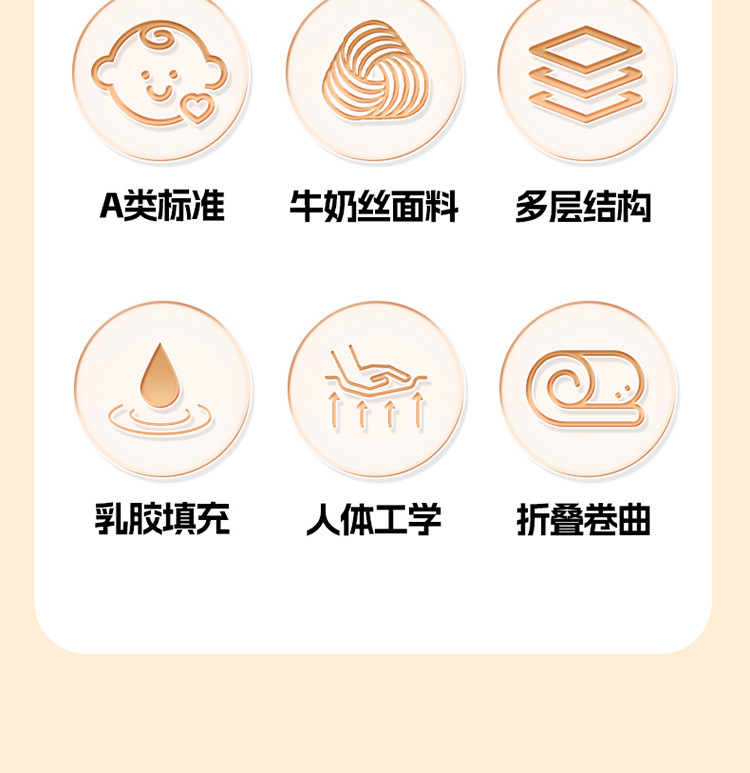 A类标准 牛奶丝面料 多层结构

乳胶填充 人体工学 折叠卷曲