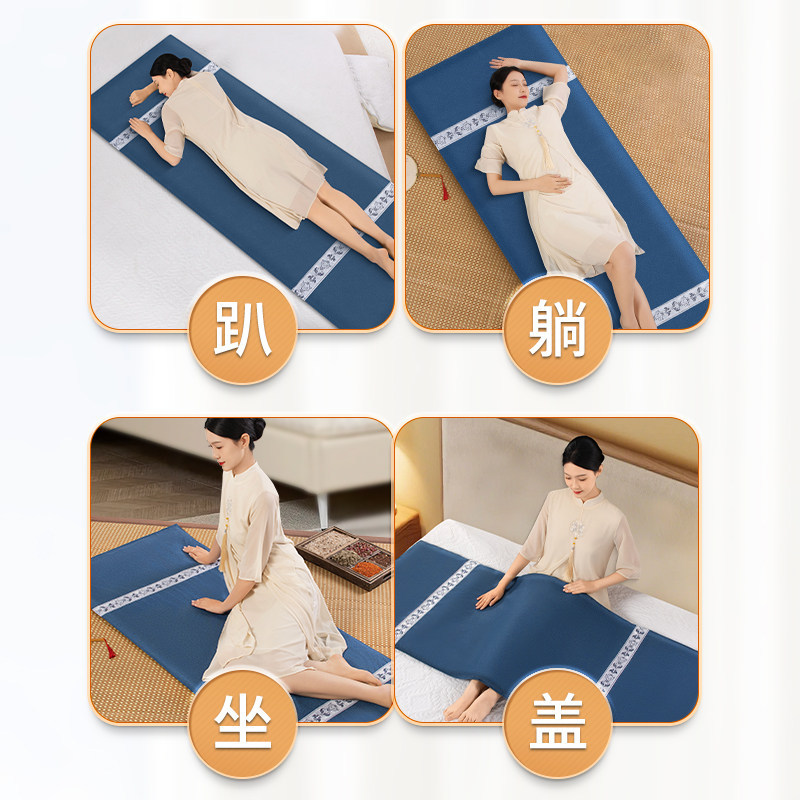 趴

躺

坐

盖