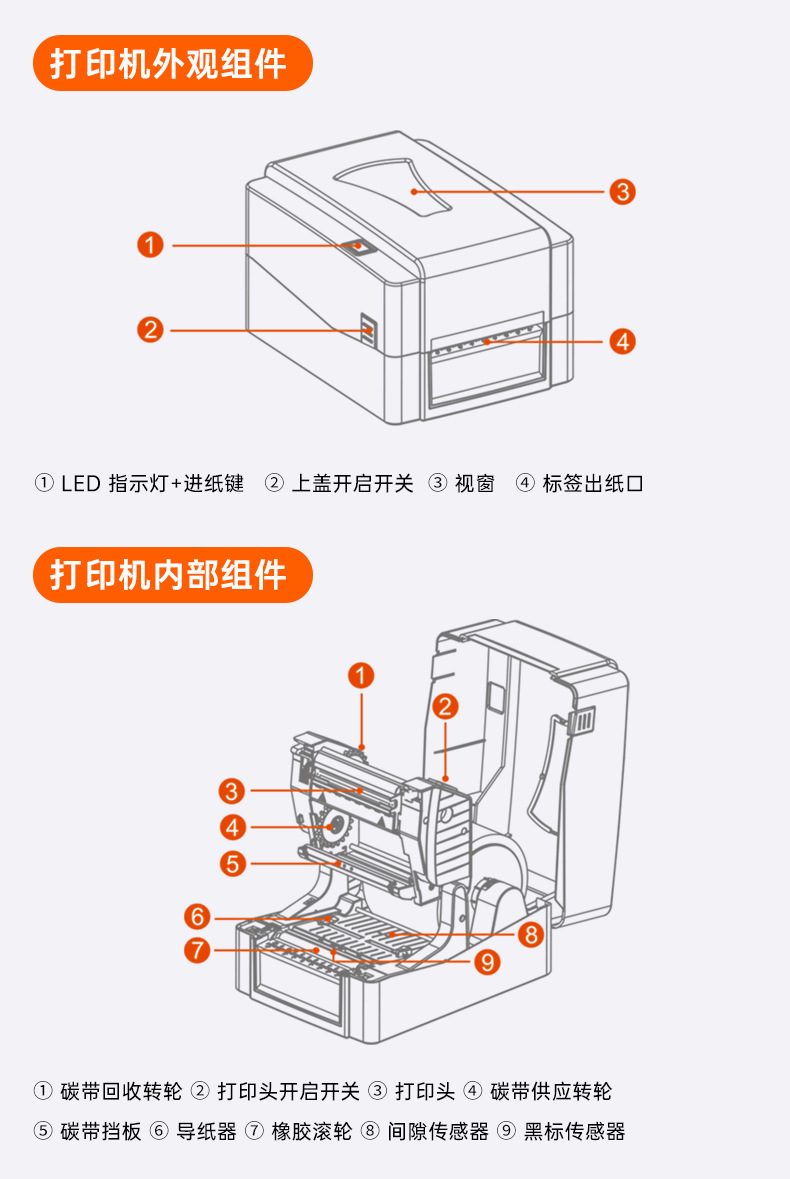 打印机外观组件

1
2
3
4

① LED 指示灯+进纸键 ② 上盖开启开关 ③ 视窗 ④ 标签出纸口

打印机内部组件

1
2
3
4
5
6
7
8
9

① 碳带回收转轮 ② 打印头开启开关 ③ 打印头 ④ 碳带供应转轮
⑤ 碳带挡板 ⑥ 导纸器 ⑦ 橡胶滚轮 ⑧ 间隙传感器 ⑨ 黑标传感器