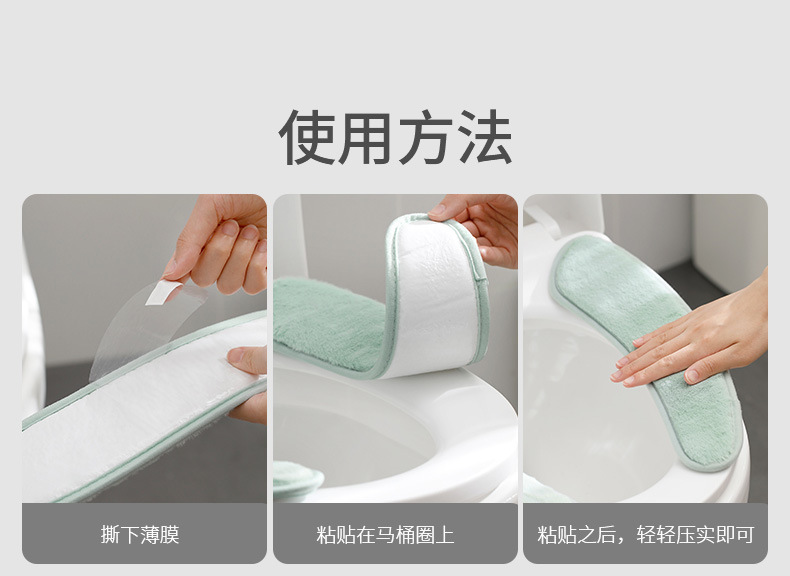 使用方法

撕下薄膜

粘贴在马桶圈上

粘贴之后，轻轻压实即可