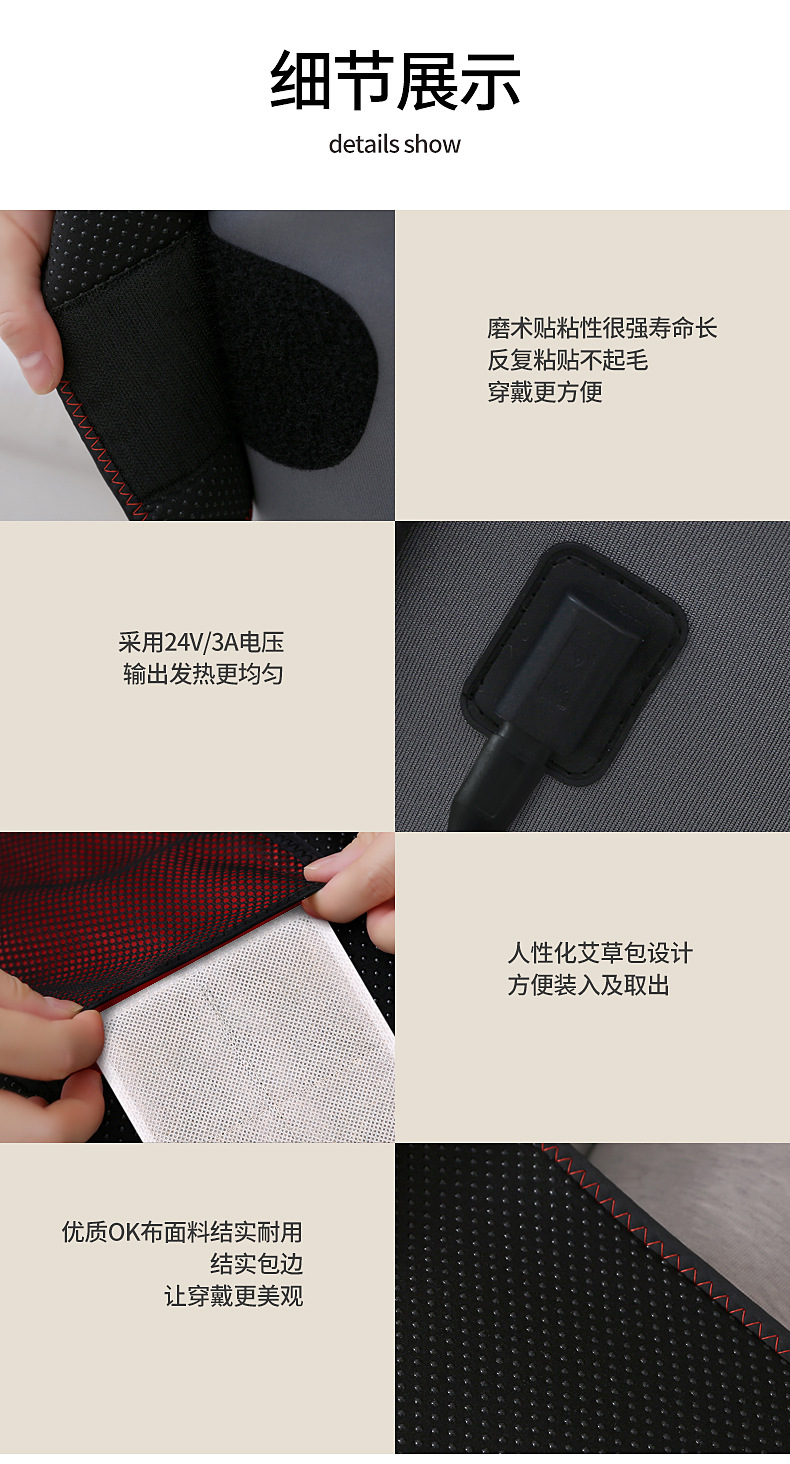 细节展示

details show

磨术贴粘性很强寿命长
反复粘贴不起毛
穿戴更方便

采用24V/3A电压
输出发热更均匀

人性化艾草包设计
方便装入及取出

优质OK布面料结实耐用
结实包边
让穿戴更美观