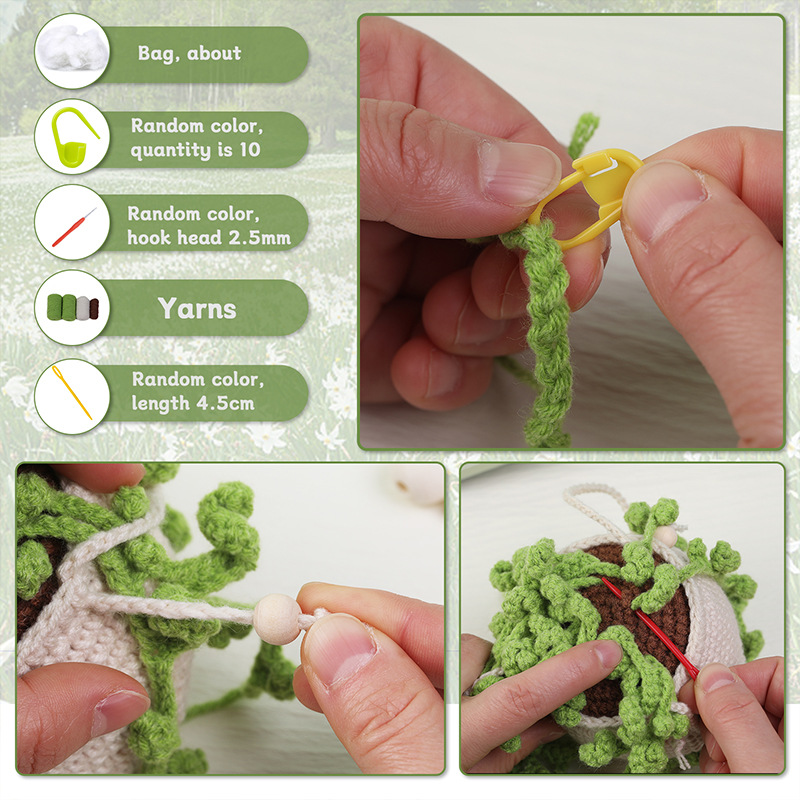 Bag, about

Random color, quantity is 10

Random color, hook head 2.5mm

Yarns

Random color, length 4.5cm