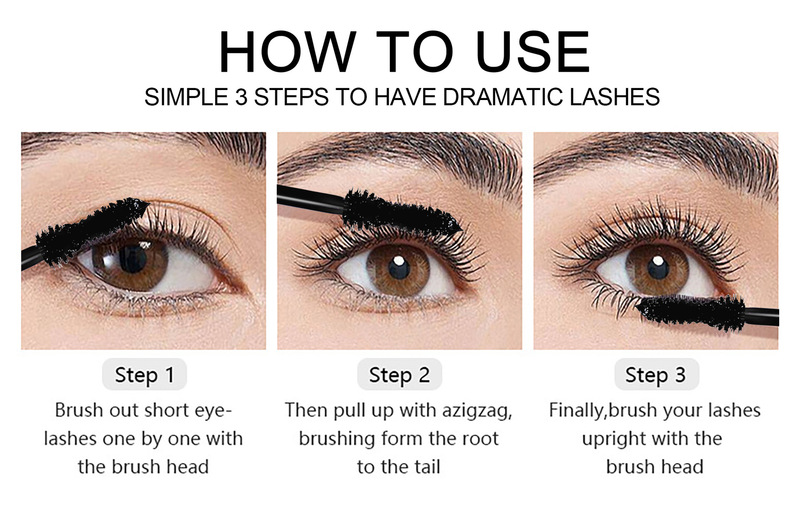 HOW TO USE
SIMPLE 3 STEPS TO HAVE DRAMATIC LASHES

Step 1
Brush out short eyelashes one by one with the brush head

Step 2
Then pull up with azigzag, brushing form the root to the tail

Step 3
Finally,brush your lashes upright with the brush head