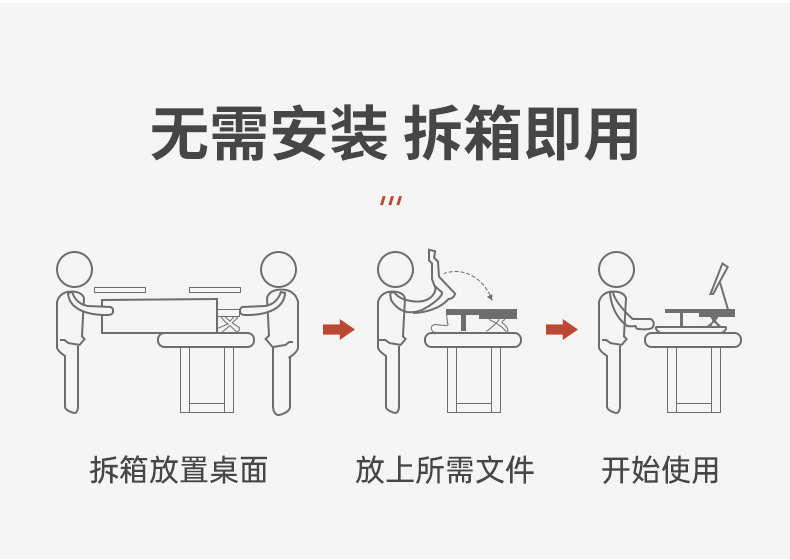 无需安装 拆箱即用

拆箱放置桌面

放上所需文件

开始使用