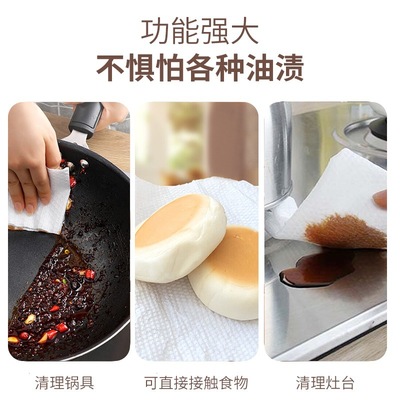 功能强大
不惧怕各种油渍

清理锅具

可直接接触食物

清理灶台