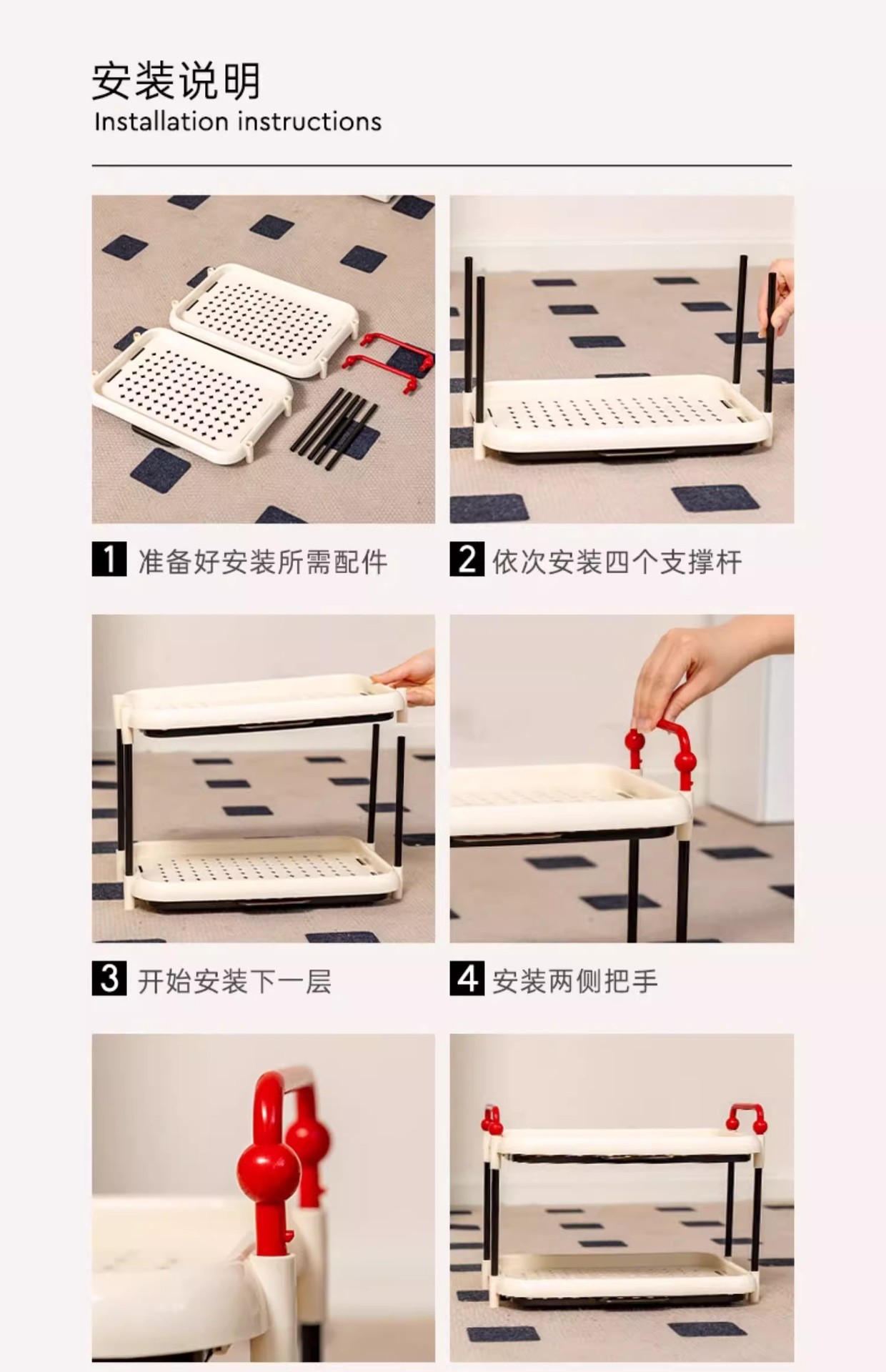 安装说明
Installation instructions

1 准备好安装所需配件

2 依次安装四个支撑杆

3 开始安装下一层

4 安装两侧把手