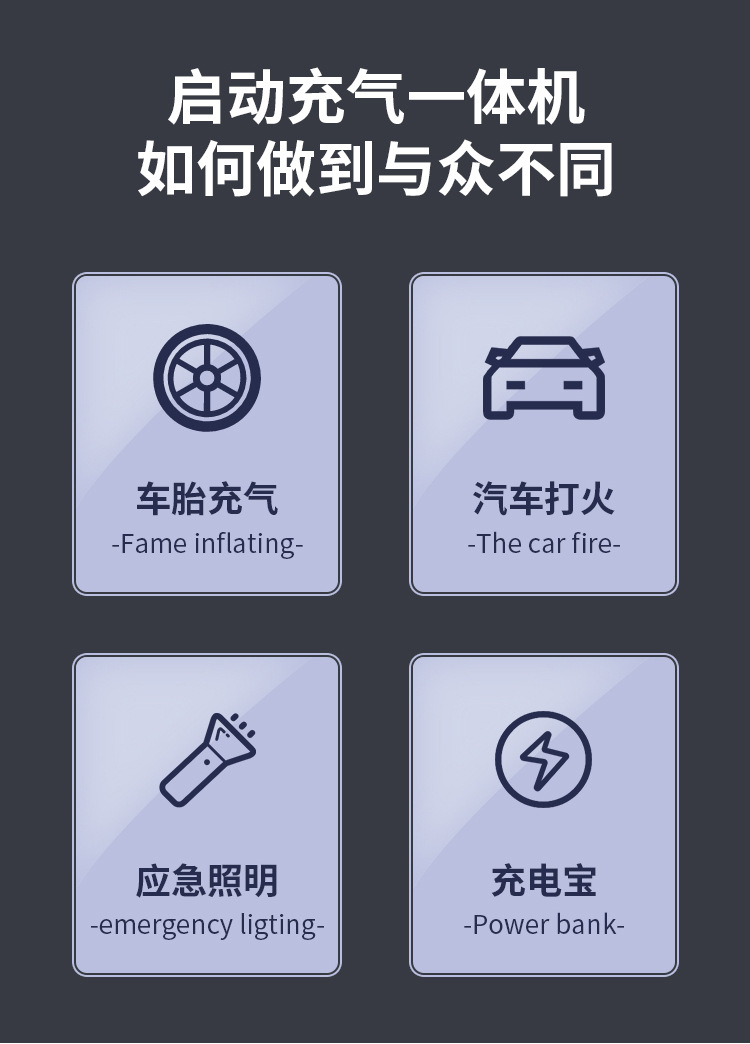 启动充气一体机
如何做到与众不同

车胎充气
-Fame inflating-

汽车打火
-The car fire-

应急照明
-emergency ligting-

充电宝
-Power bank-